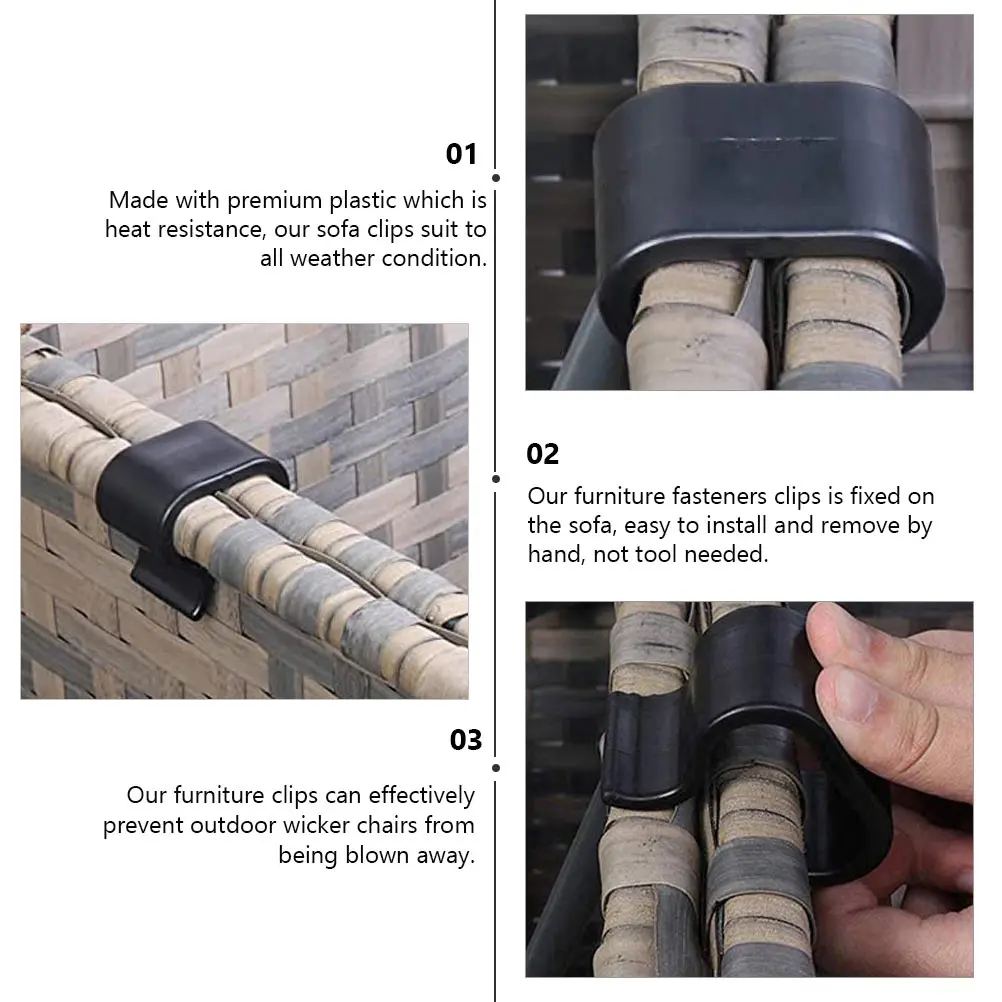 01

Made with premium plastic which is heat resistance, our sofa clips suit to all weather condition.

02

Our furniture fasteners clips is fixed on the sofa, easy to install and remove by hand, not tool needed.

03

Our furniture clips can effectively prevent outdoor wicker chairs from being blown away.