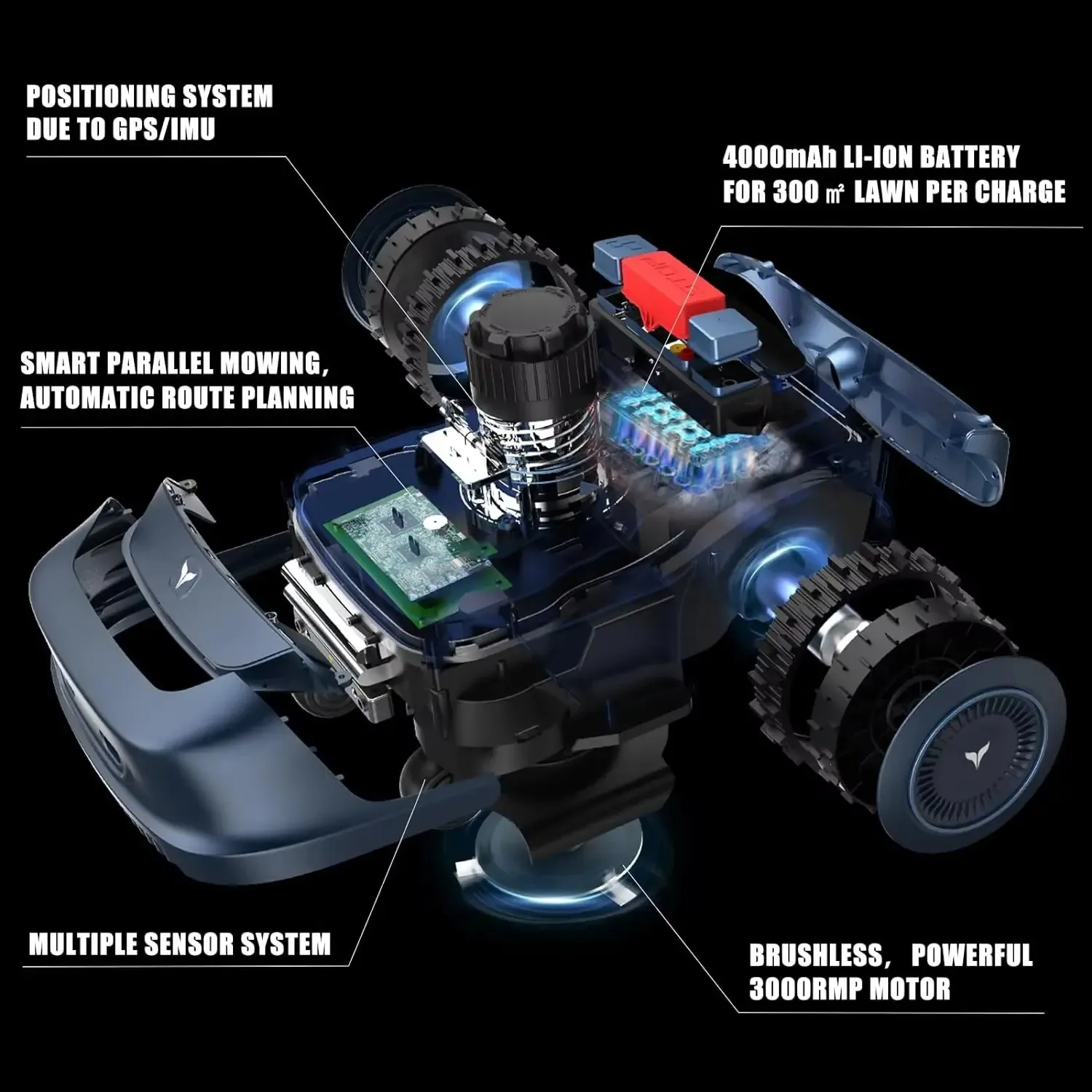 POSITIONING SYSTEM DUE TO GPS/IMU

4000mAh LI-ION BATTERY FOR 300 ㎡ LAWN PER CHARGE

SMART PARALLEL MOWING, AUTOMATIC ROUTE PLANNING

MULTIPLE SENSOR SYSTEM

BRUSHLESS, POWERFUL 3000RMP MOTOR