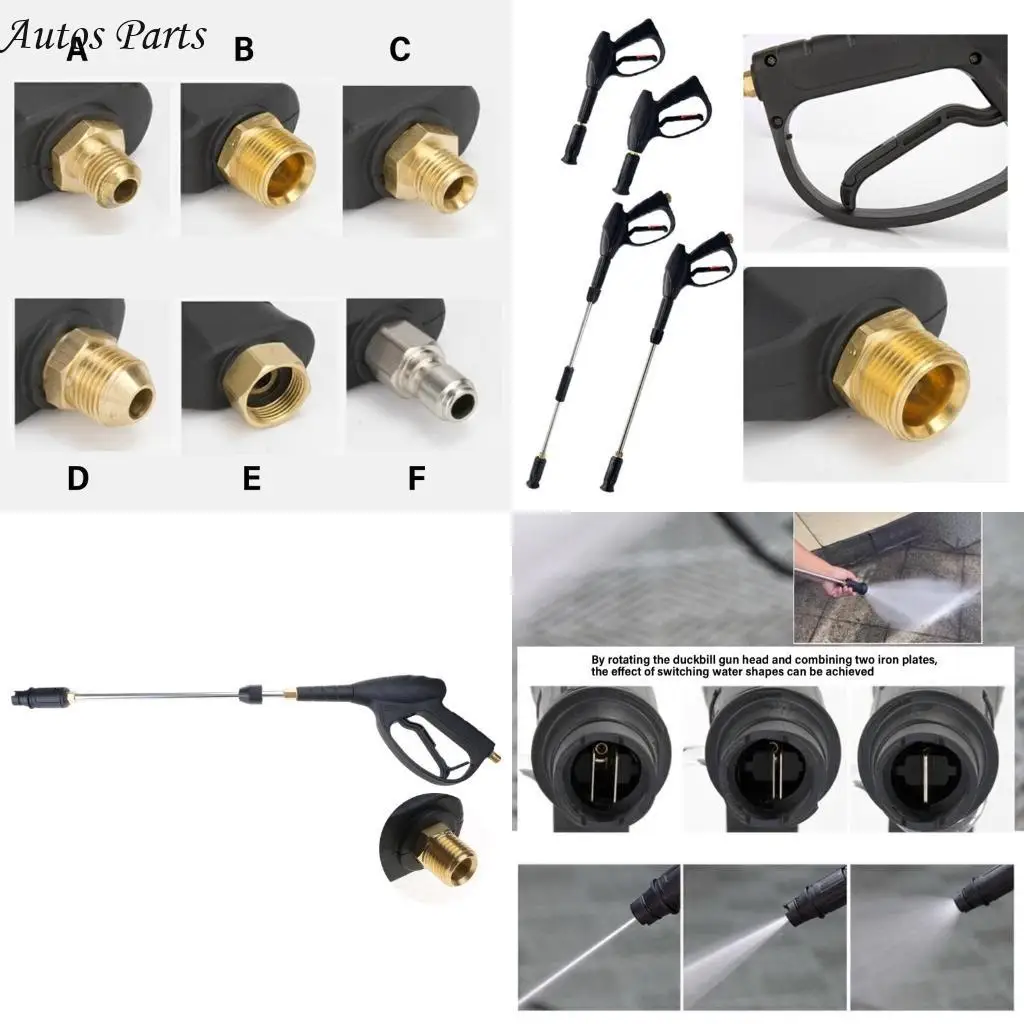 Autos Parts
A B C
D E F

By rotating the duckbill gun head and combining two iron plates, the effect of switching water shapes can be achieved