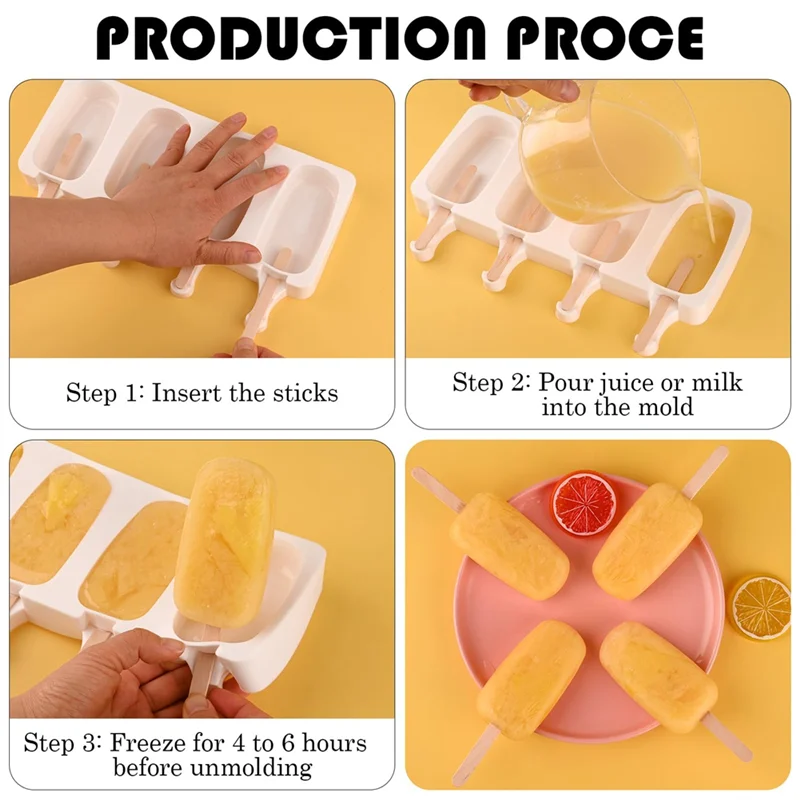 PRODUCTION PROCE

Step 1: Insert the sticks

Step 2: Pour juice or milk into the mold

Step 3: Freeze for 4 to 6 hours before unmolding