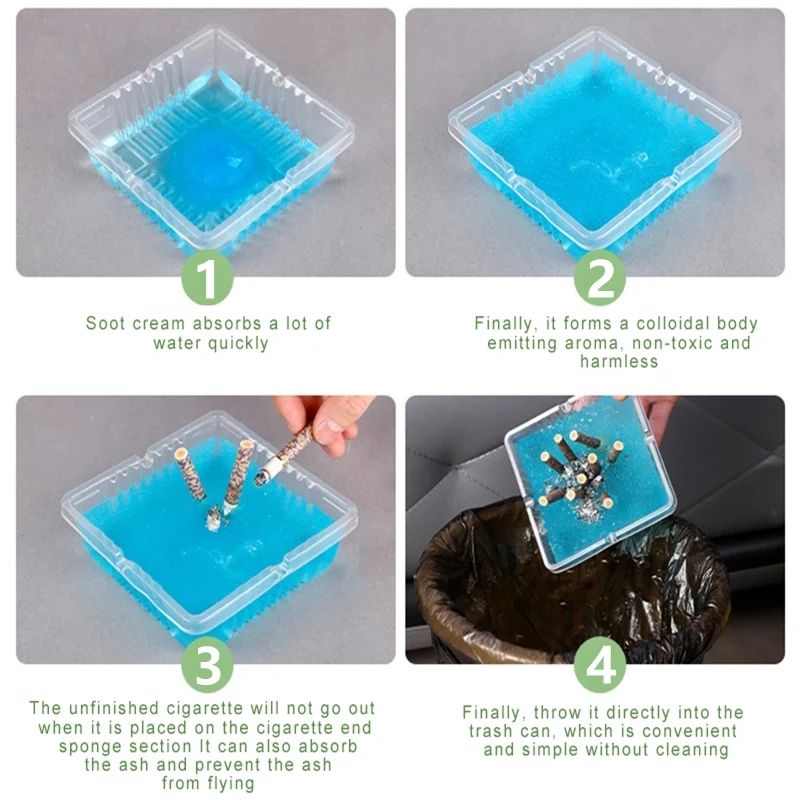 1

Soot cream absorbs a lot of water quickly

2

Finally, it forms a colloidal body emitting aroma, non-toxic and harmless

3

The unfinished cigarette will not go out when it is placed on the cigarette end sponge section It can also absorb the ash and prevent the ash from flying

4

Finally, throw it directly into the trash can, which is convenient and simple without cleaning