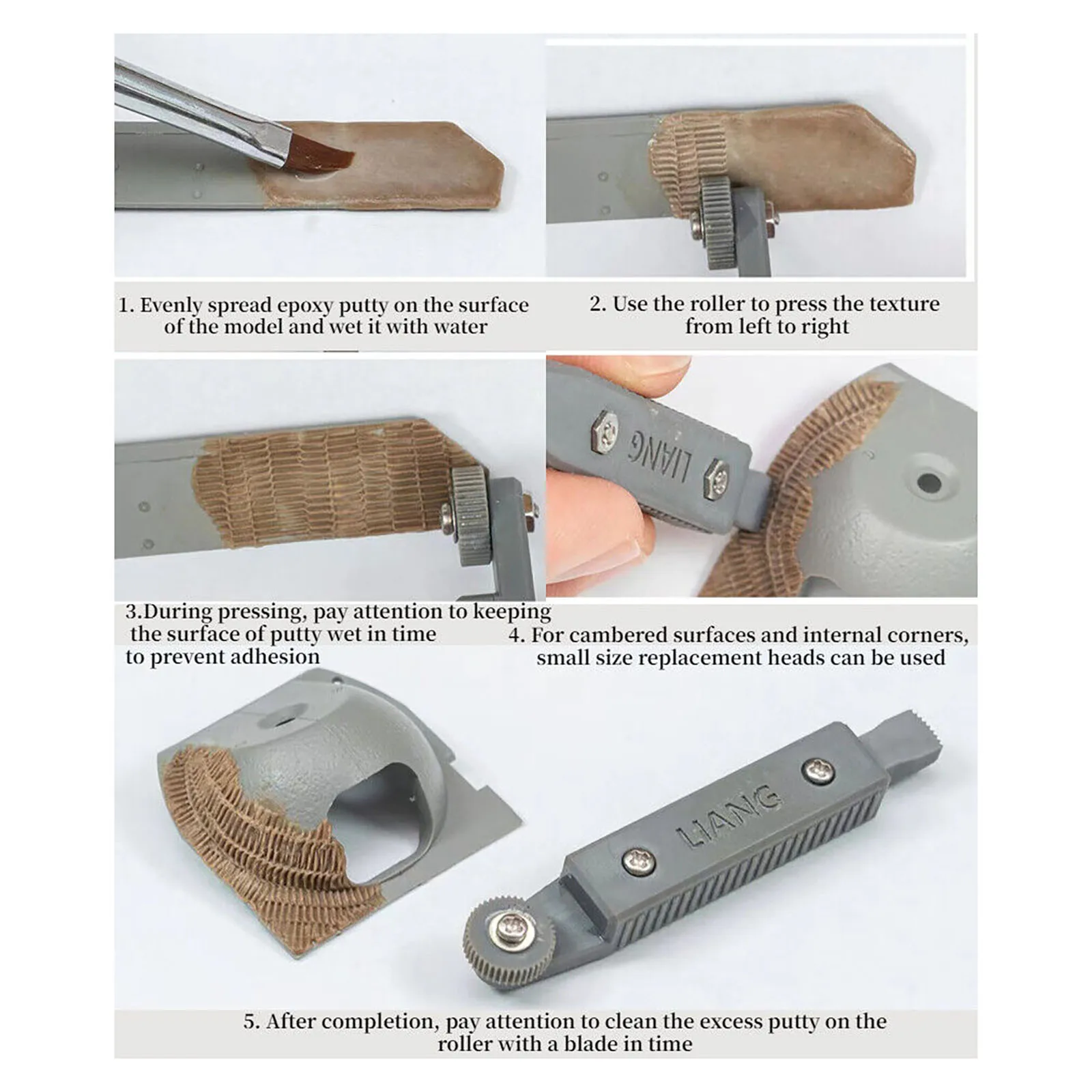 1. Evenly spread epoxy putty on the surface of the model and wet it with water

2. Use the roller to press the texture from left to right

LIANG

3.During pressing, pay attention to keeping the surface of putty wet in time to prevent adhesion

4. For cambered surfaces and internal corners, small size replacement heads can be used

LIANG

5. After completion, pay attention to clean the excess putty on the roller with a blade in time