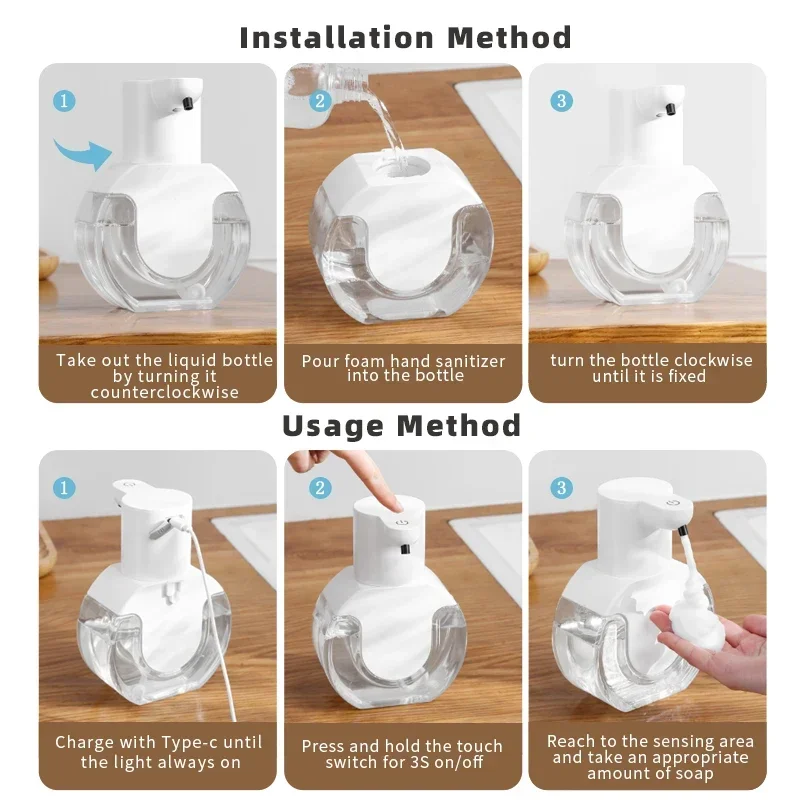 Installation Method

1

Take out the liquid bottle by turning it counterclockwise

2

Pour foam hand sanitizer into the bottle

3

turn the bottle clockwise until it is fixed

Usage Method

1

Charge with Type-c until the light always on

2

Press and hold the touch switch for 3S on/off

3

Reach to the sensing area and take an appropriate amount of soap