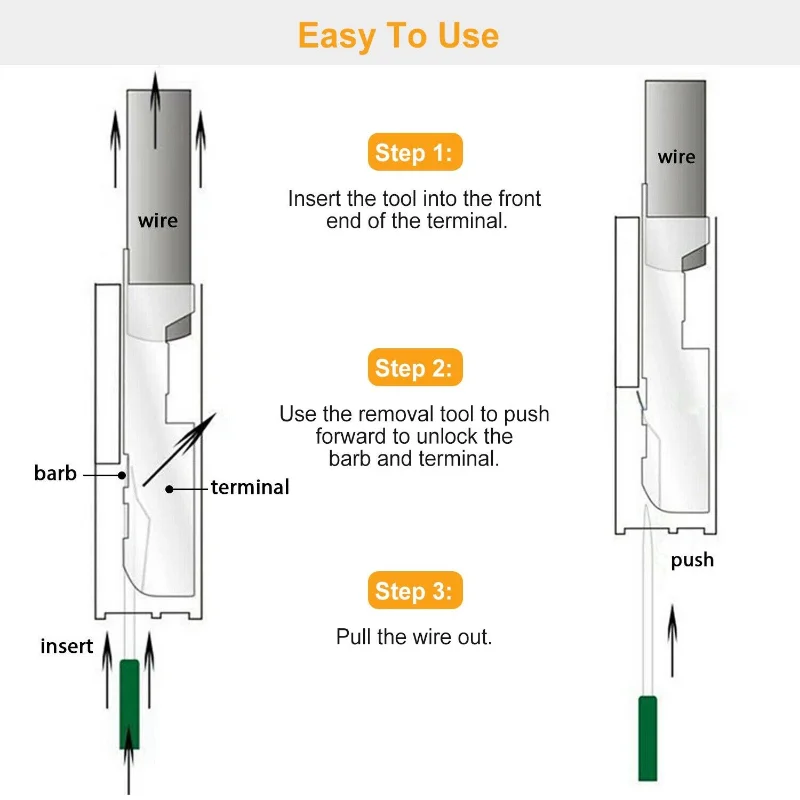 Easy To Use

wire

barb

terminal

insert

Step 1:

Insert the tool into the front end of the terminal.

Step 2:

Use the removal tool to push forward to unlock the barb and terminal.

Step 3:

Pull the wire out.

wire

push