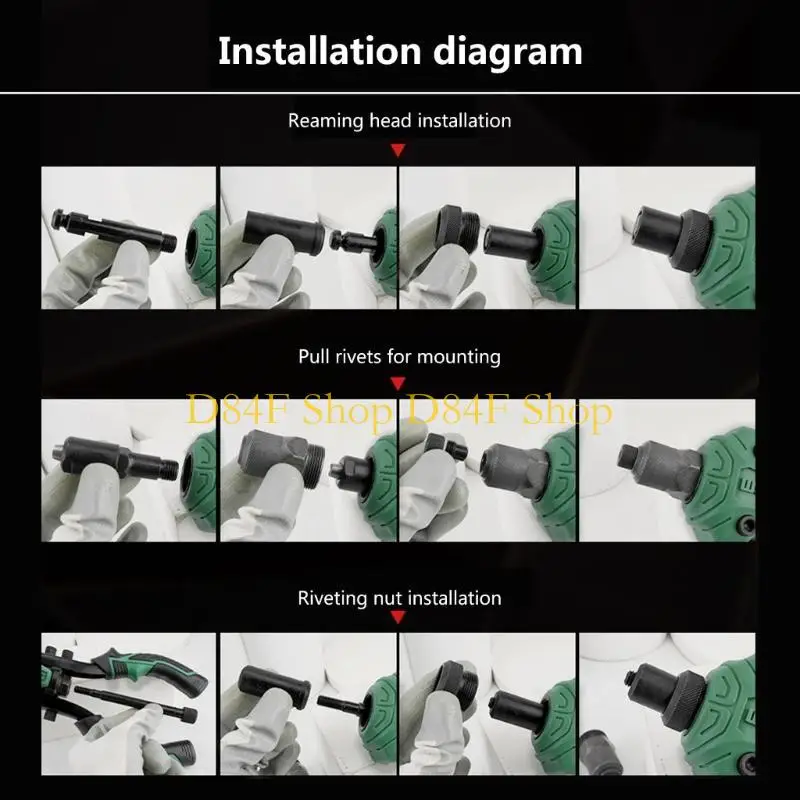 Installation diagram

Reaming head installation

Pull rivets for mounting

D84F Shop D84F Shop

Riveting nut installation