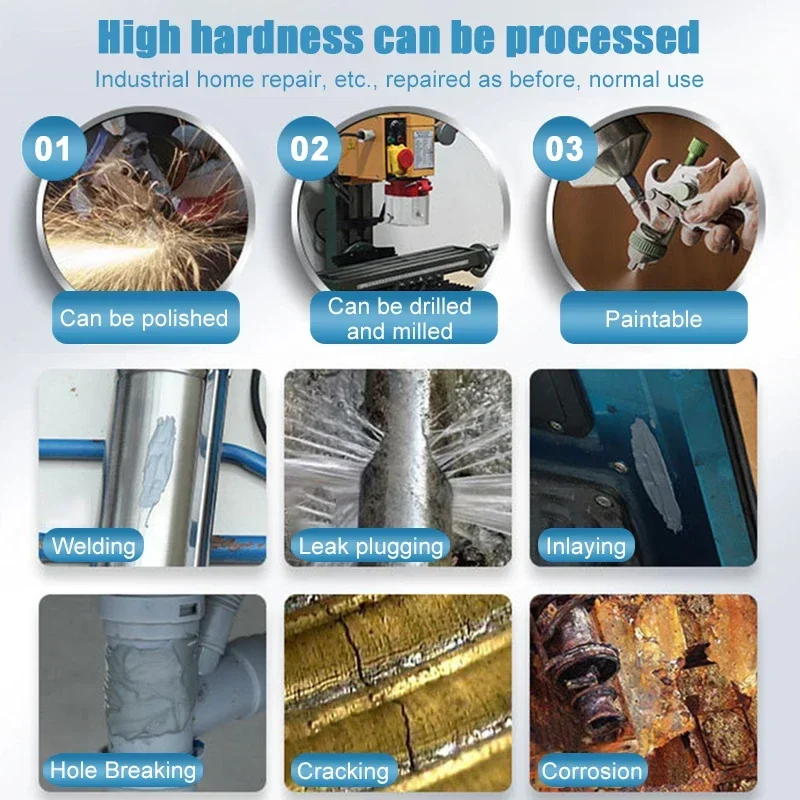 High hardness can be processed

Industrial home repair, etc., repaired as before, normal use

01

Can be polished

02

Can be drilled and milled

03

Paintable

Welding

Leak plugging

Inlaying

Hole Breaking

Cracking

Corrosion