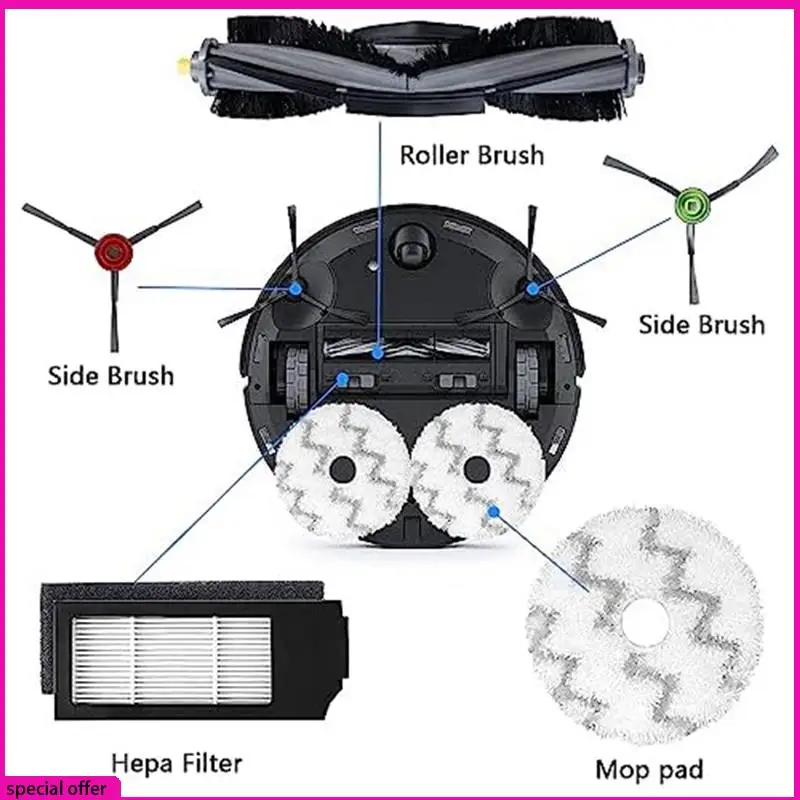 Roller Brush

Side Brush

Side Brush

Hepa Filter

Mop pad

special offer