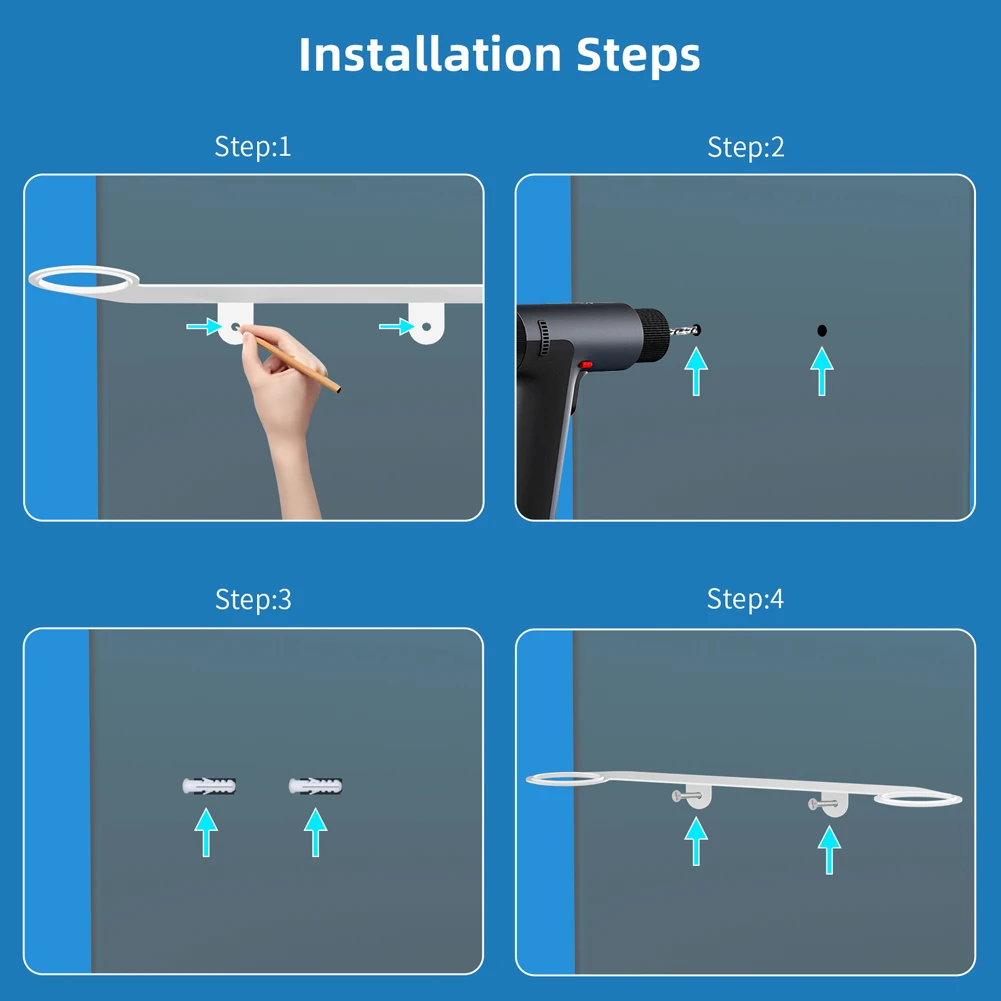 Installation Steps

Step:1

Step:2

Step:3

Step:4