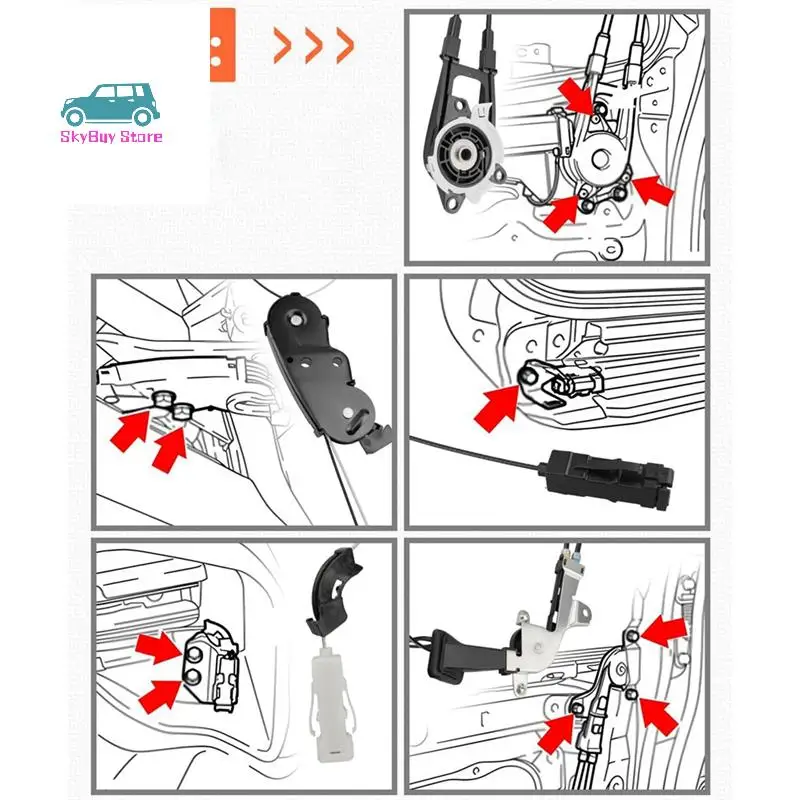 SkyBuy Store