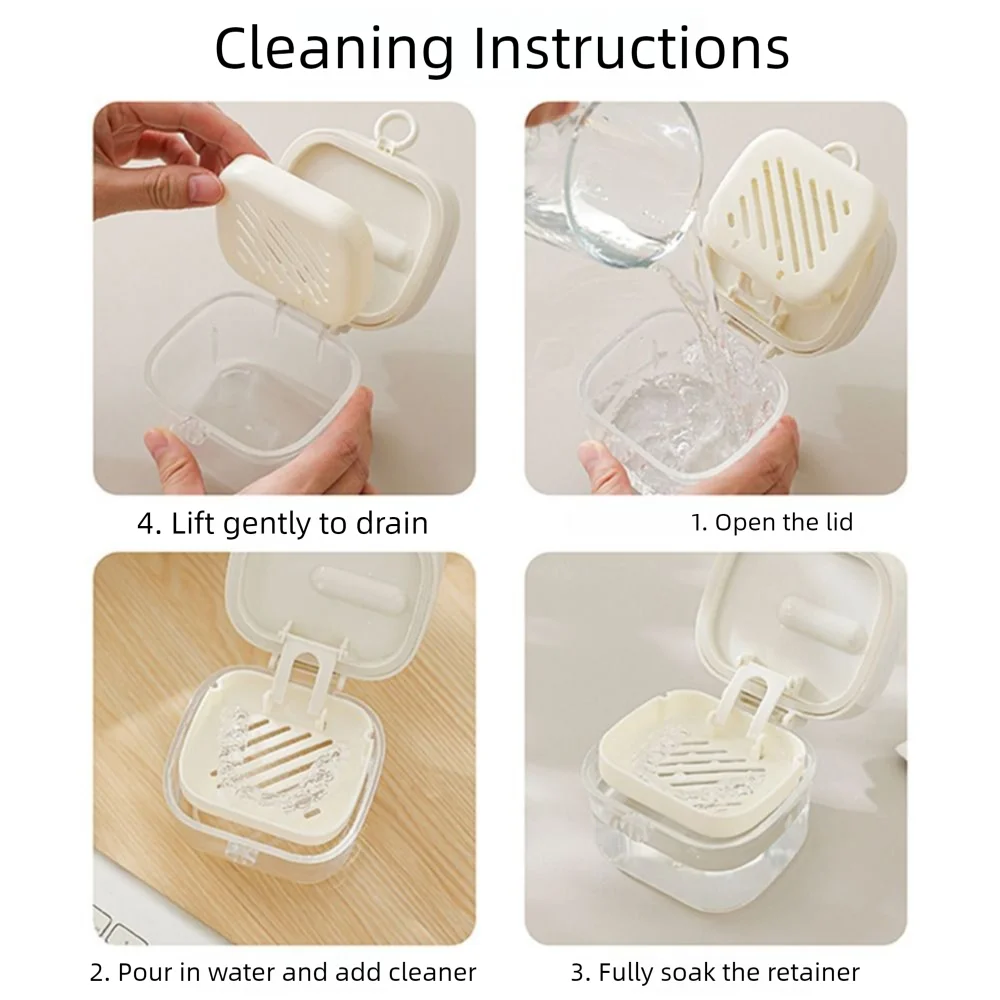 Cleaning Instructions

4. Lift gently to drain

1. Open the lid

2. Pour in water and add cleaner

3. Fully soak the retainer