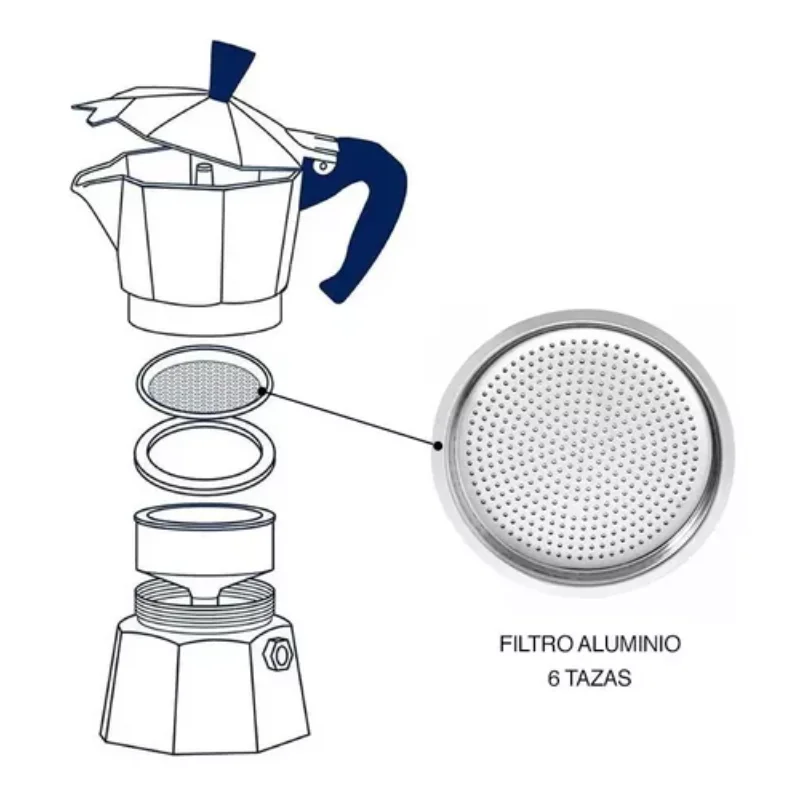 FILTRO ALUMINIO
6 TAZAS