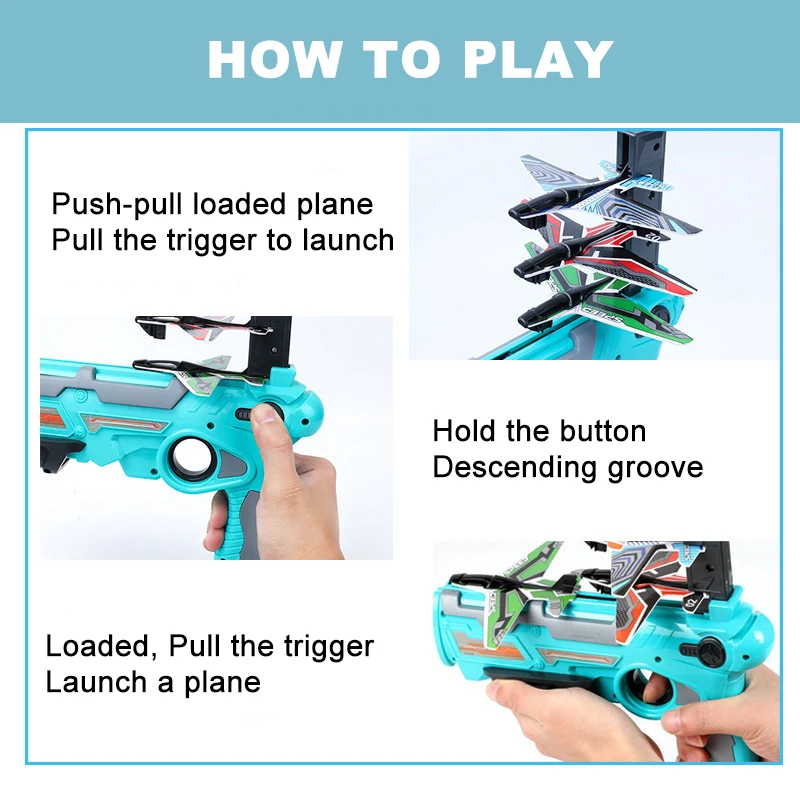 HOW TO PLAY

Push-pull loaded plane
Pull the trigger to launch

Hold the button
Descending groove

Loaded, Pull the trigger
Launch a plane