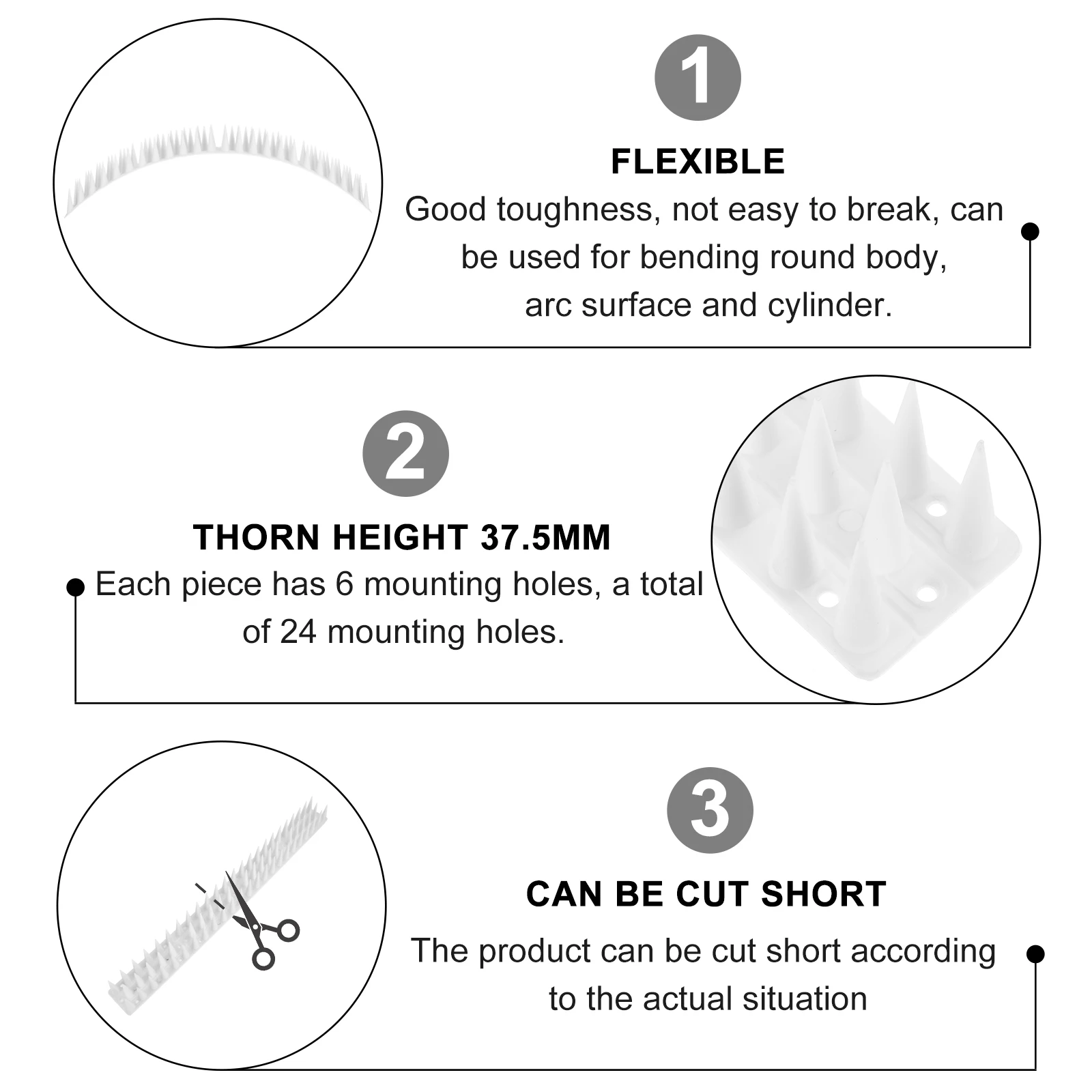 1

FLEXIBLE

Good toughness, not easy to break, can be used for bending round body, arc surface and cylinder.

2

THORN HEIGHT 37.5MM

Each piece has 6 mounting holes, a total of 24 mounting holes.

3

CAN BE CUT SHORT

The product can be cut short according to the actual situation