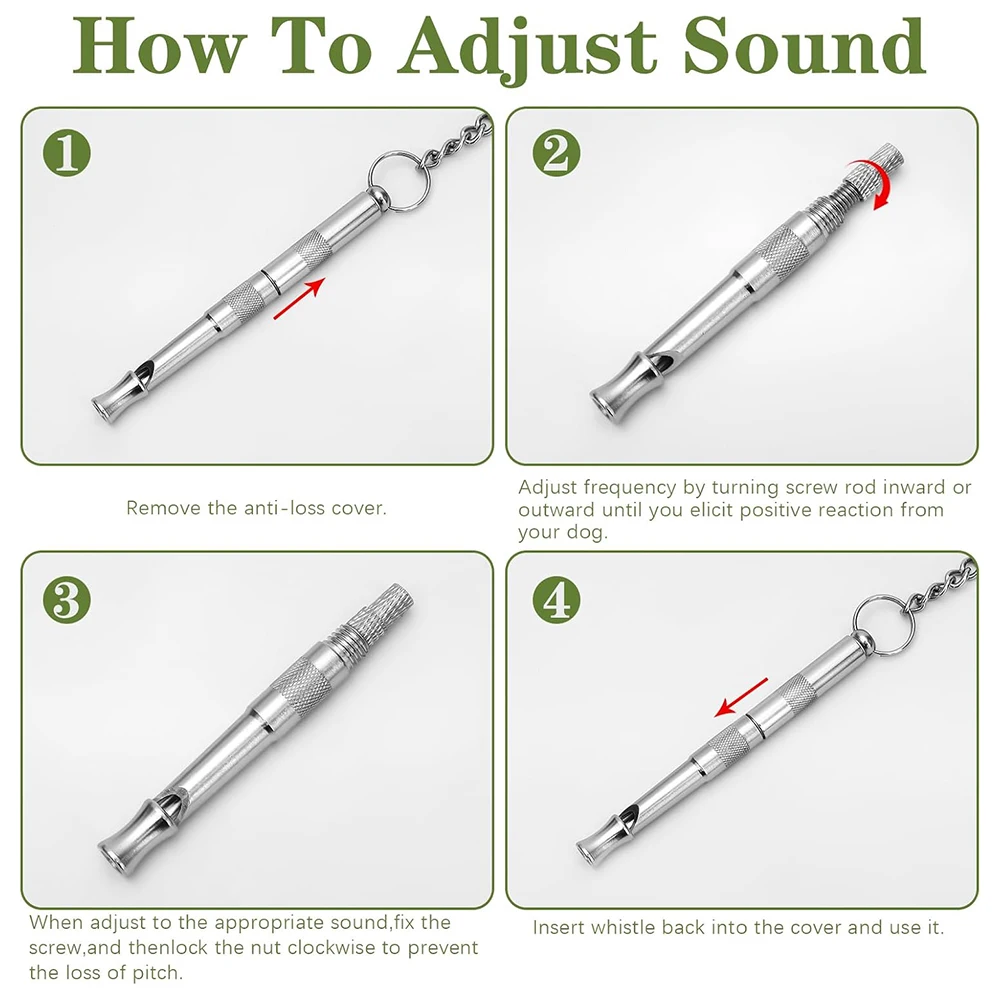 How To Adjust Sound

1

Remove the anti-loss cover.

2

Adjust frequency by turning screw rod inward or outward until you elicit positive reaction from your dog.

3

When adjust to the appropriate sound,fix the screw,and thenlock the nut clockwise to prevent the loss of pitch.

4

Insert whistle back into the cover and use it.