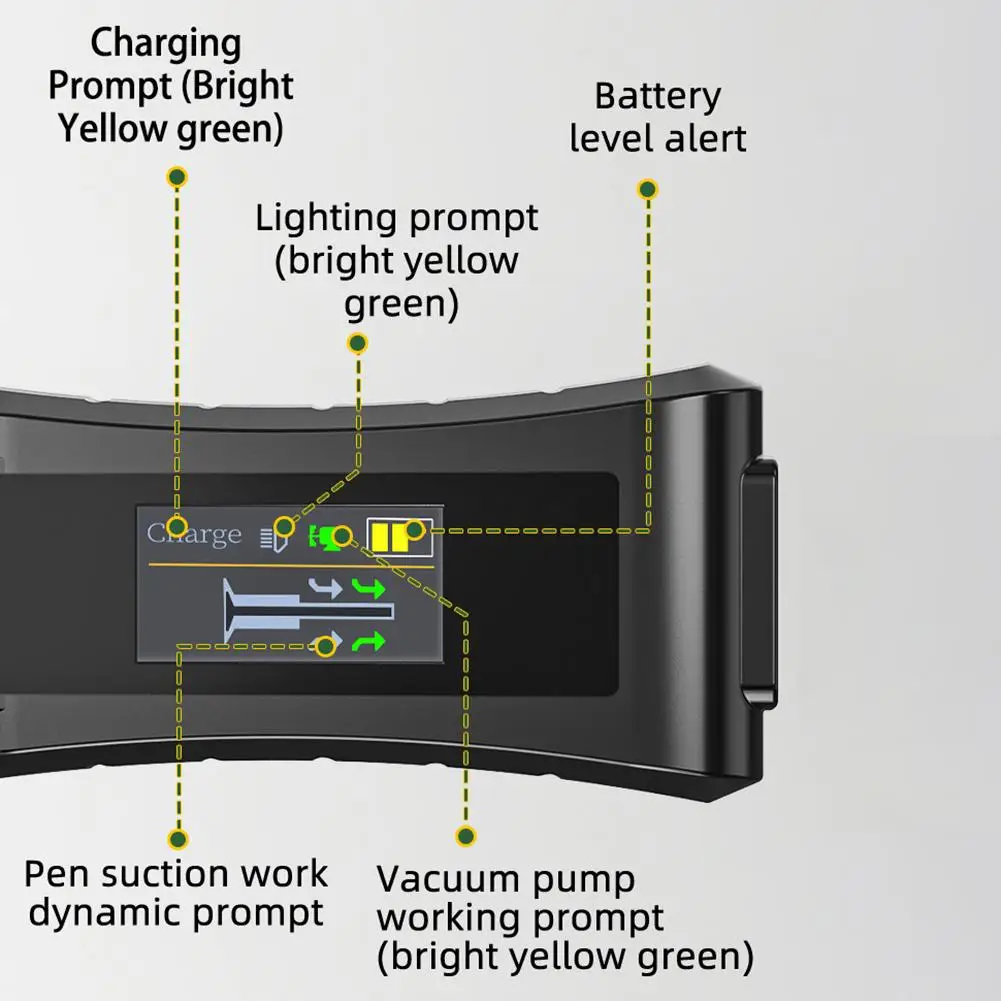 Charging Prompt (Bright Yellow green)

Battery level alert

Lighting prompt (bright yellow green)

Charge

Pen suction work dynamic prompt

Vacuum pump working prompt (bright yellow green)