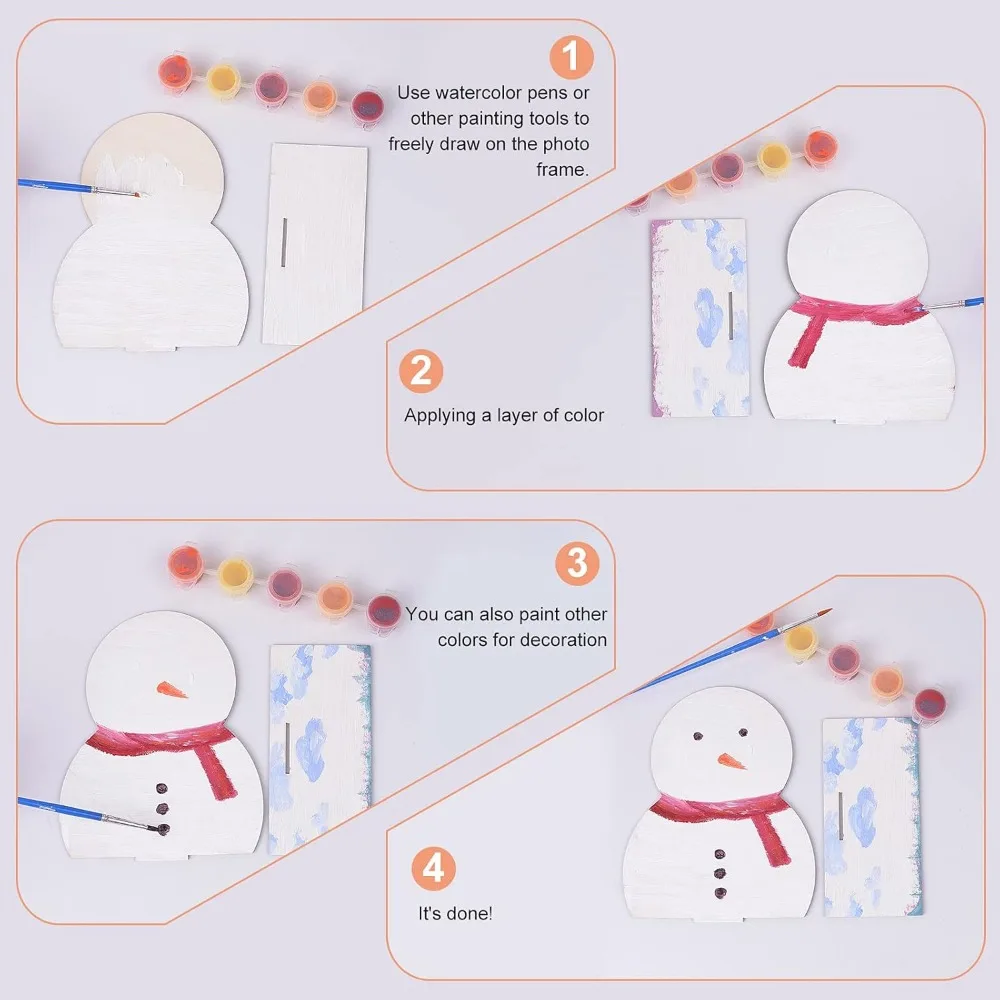 1

Use watercolor pens or other painting tools to freely draw on the photo frame.

2

Applying a layer of color

3

You can also paint other colors for decoration

4

It's done!