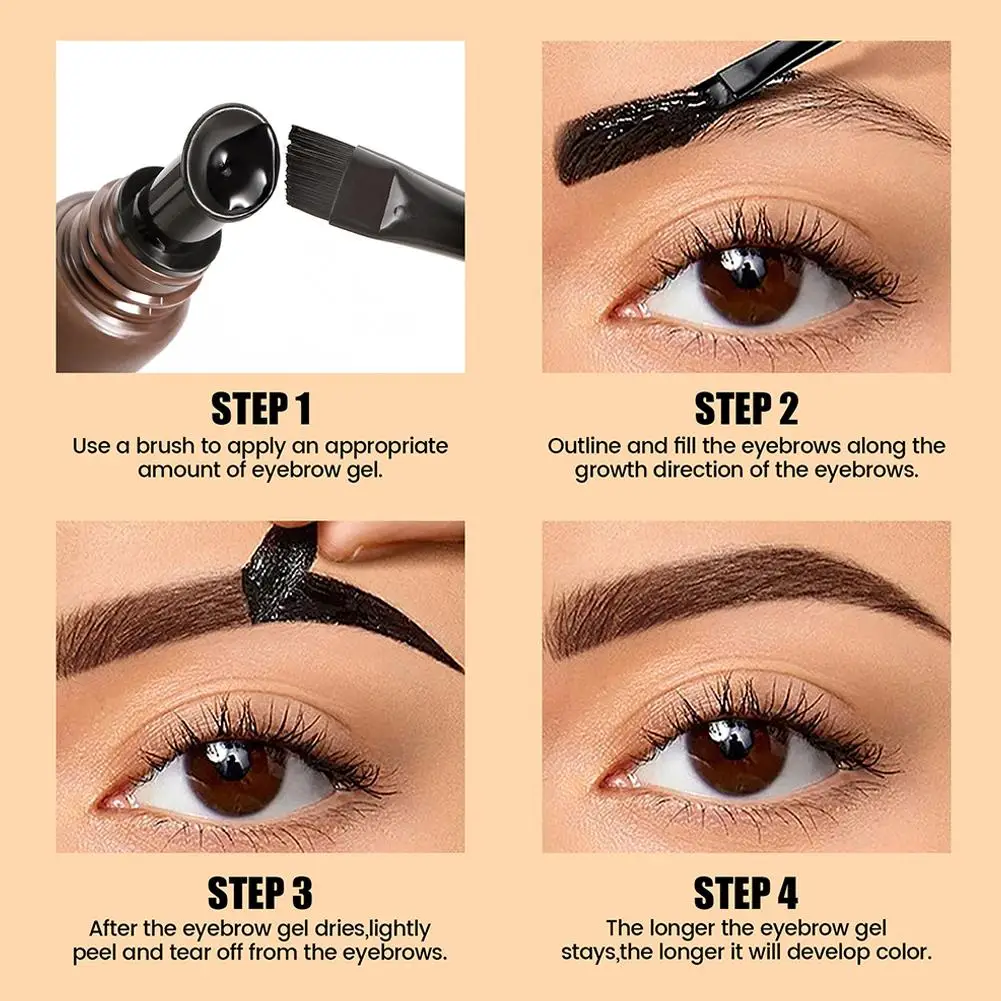 STEP 1
Use a brush to apply an appropriate amount of eyebrow gel.

STEP 2
Outline and fill the eyebrows along the growth direction of the eyebrows.

STEP 3
After the eyebrow gel dries,lightly peel and tear off from the eyebrows.

STEP 4
The longer the eyebrow gel stays,the longer it will develop color.