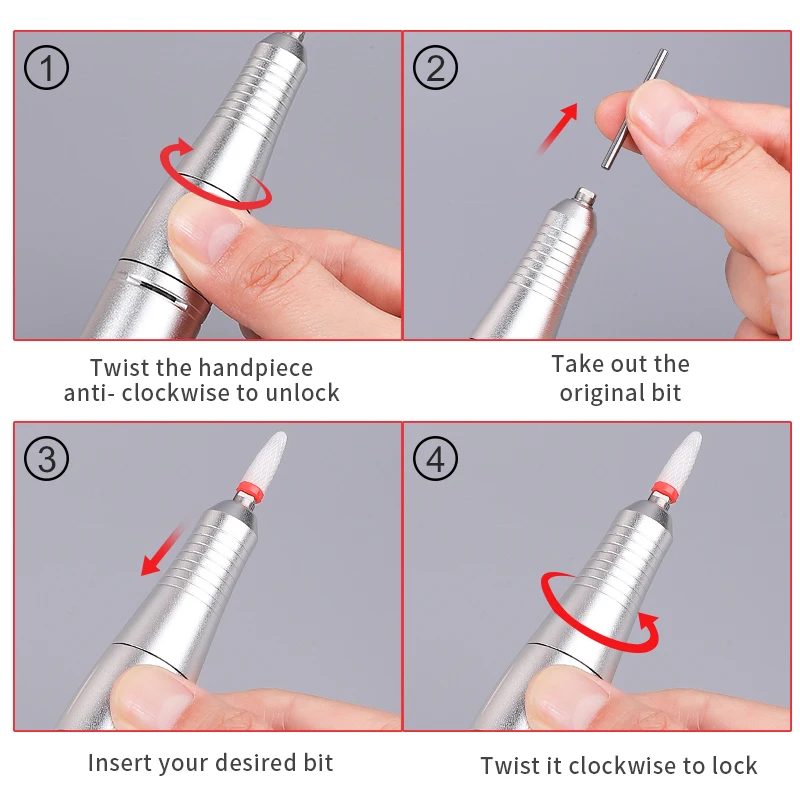 ①

Twist the handpiece anti- clockwise to unlock

②

Take out the original bit

③

Insert your desired bit

④

Twist it clockwise to lock