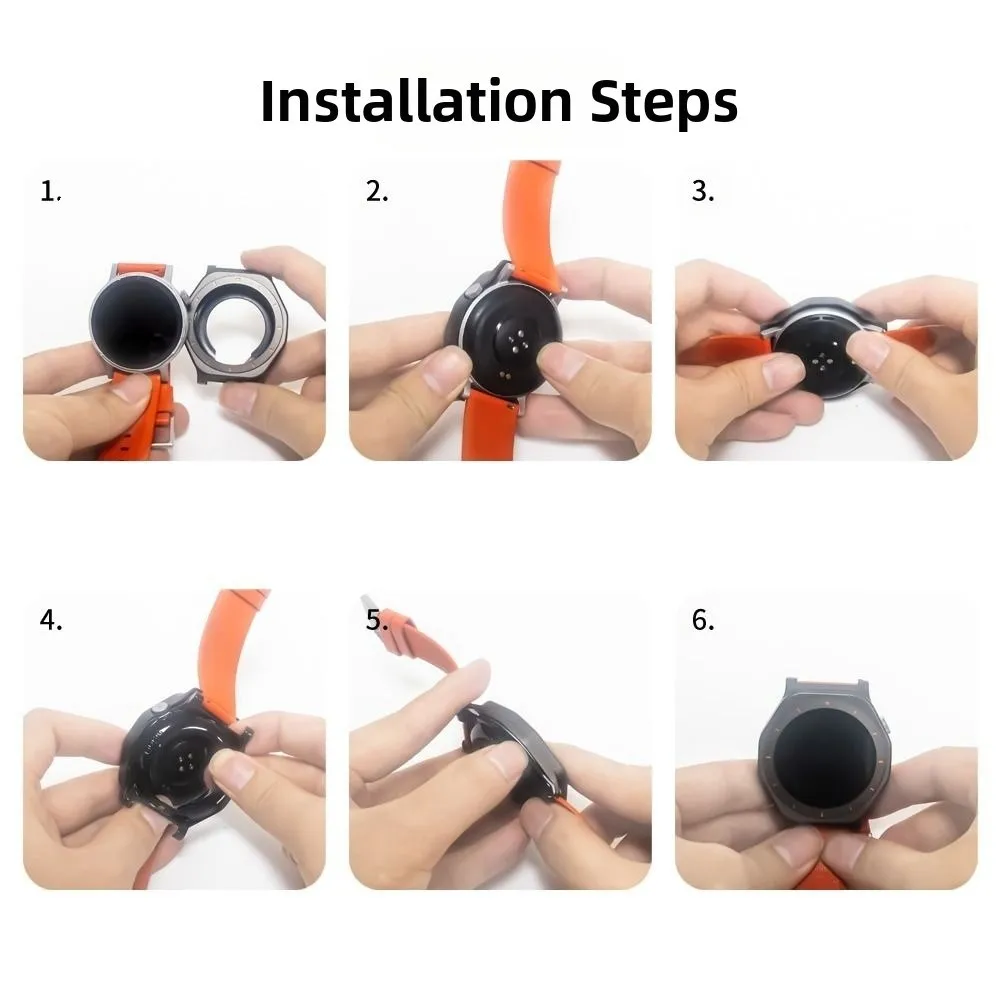 Installation Steps

1.

2.

3.

4.

5.

6.