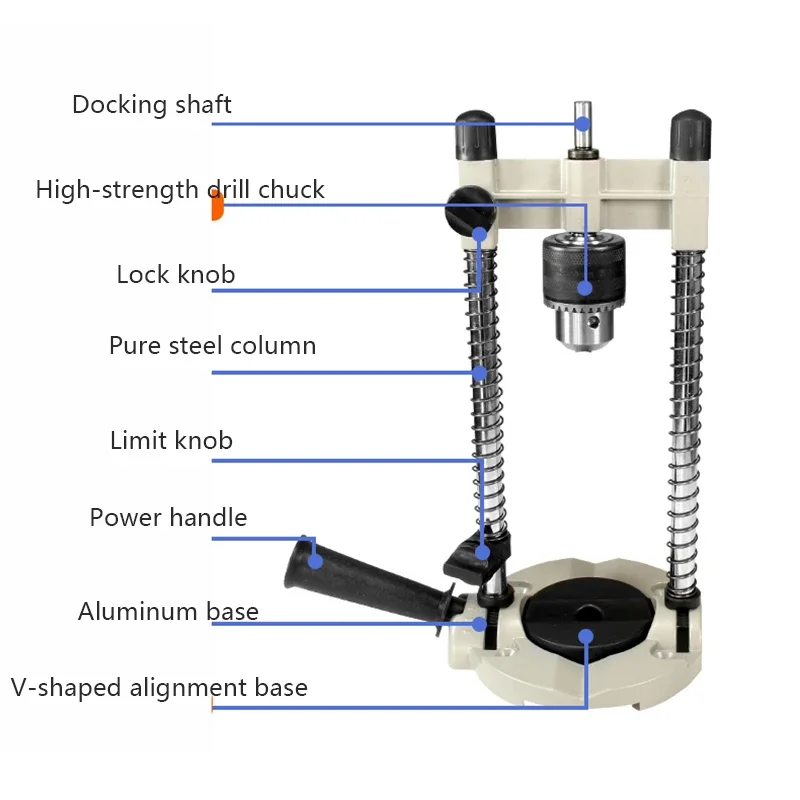 Docking shaft

High-strength drill chuck

Lock knob

Pure steel column

Limit knob

Power handle

Aluminum base

V-shaped alignment base