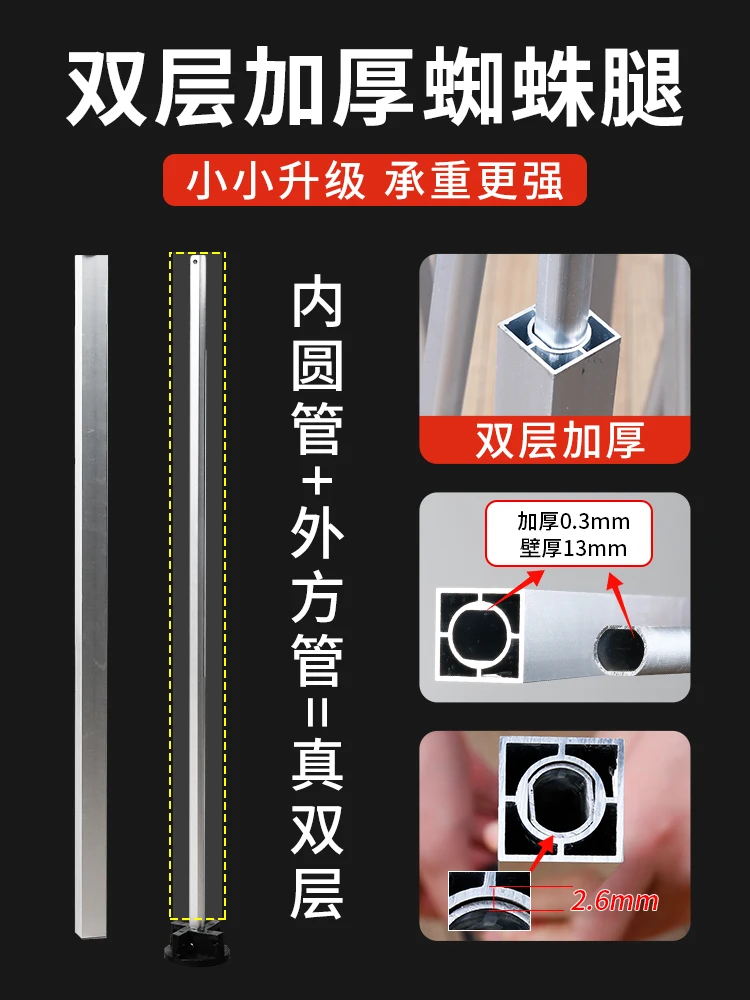 双层加厚蜘蛛腿

小小升级 承重更强

内圆管+外方管=真双层

双层加厚

加厚0.3mm
壁厚13mm

2.6mm