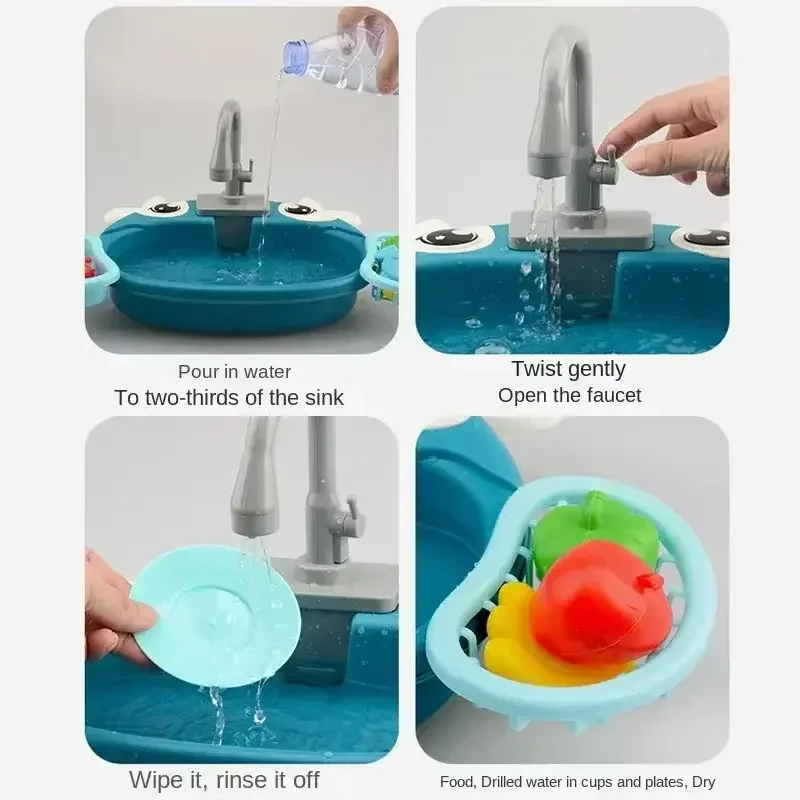 Pour in water
To two-thirds of the sink

Twist gently
Open the faucet

Wipe it, rinse it off

Food, Drilled water in cups and plates, Dry