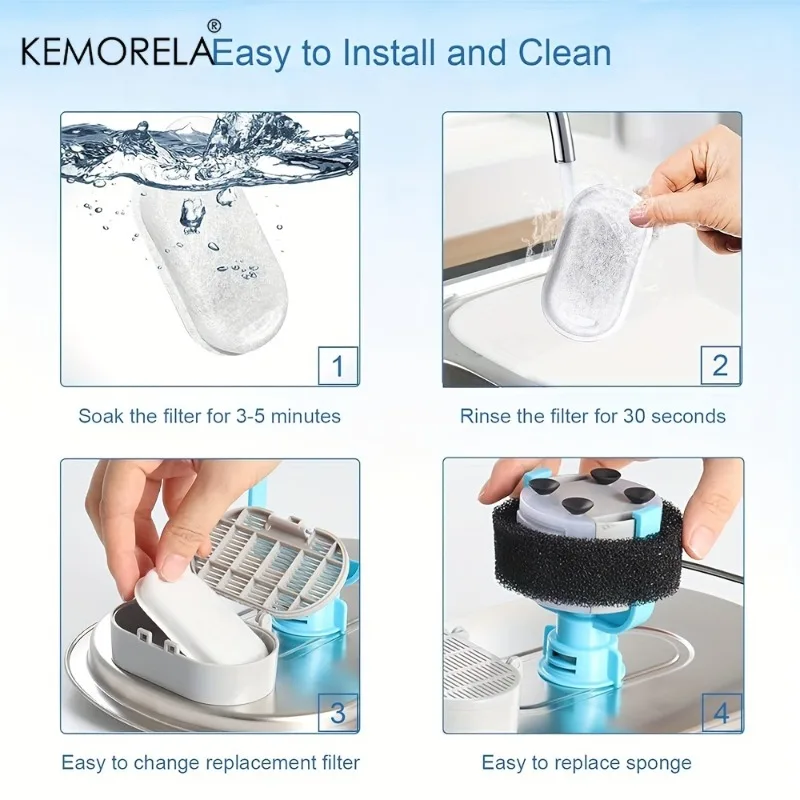 KEMORELA® Easy to Install and Clean

1

Soak the filter for 3-5 minutes

2

Rinse the filter for 30 seconds

3

Easy to change replacement filter

4

Easy to replace sponge