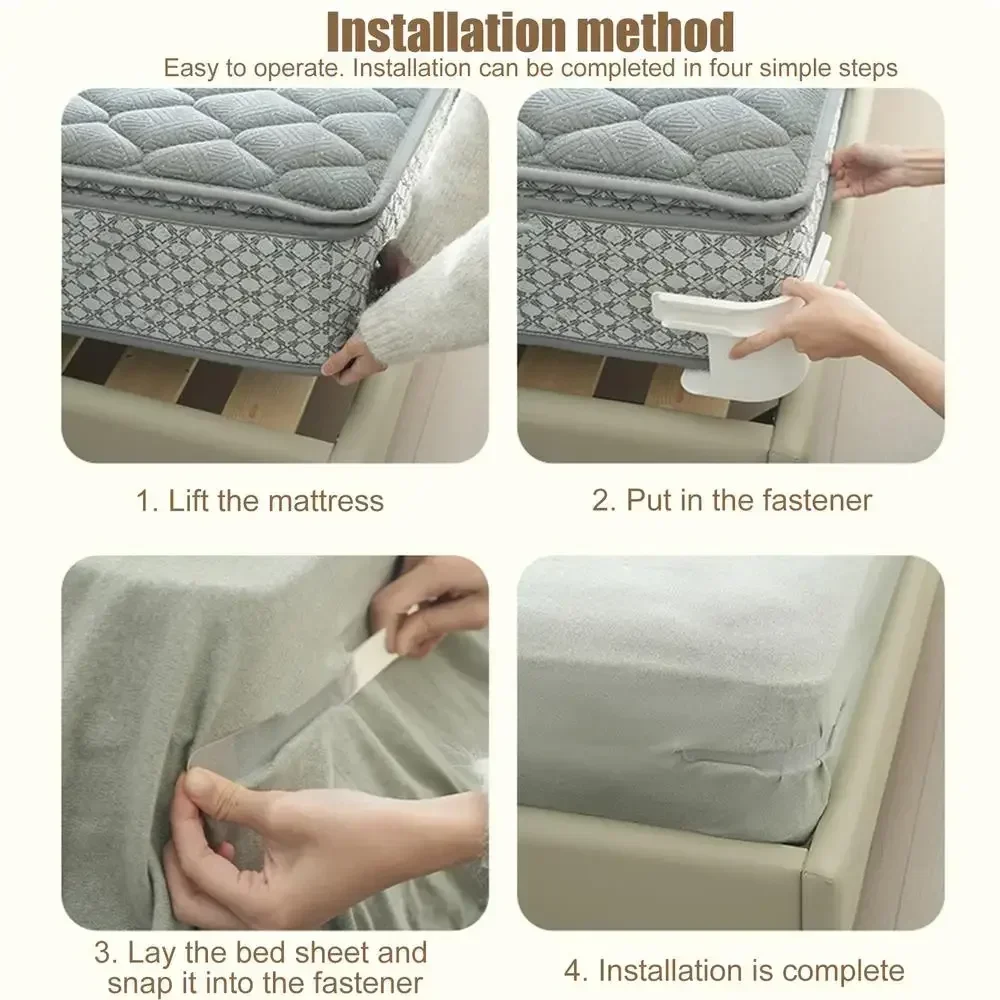 Installation method

Easy to operate. Installation can be completed in four simple steps

1. Lift the mattress

2. Put in the fastener

3. Lay the bed sheet and snap it into the fastener

4. Installation is complete