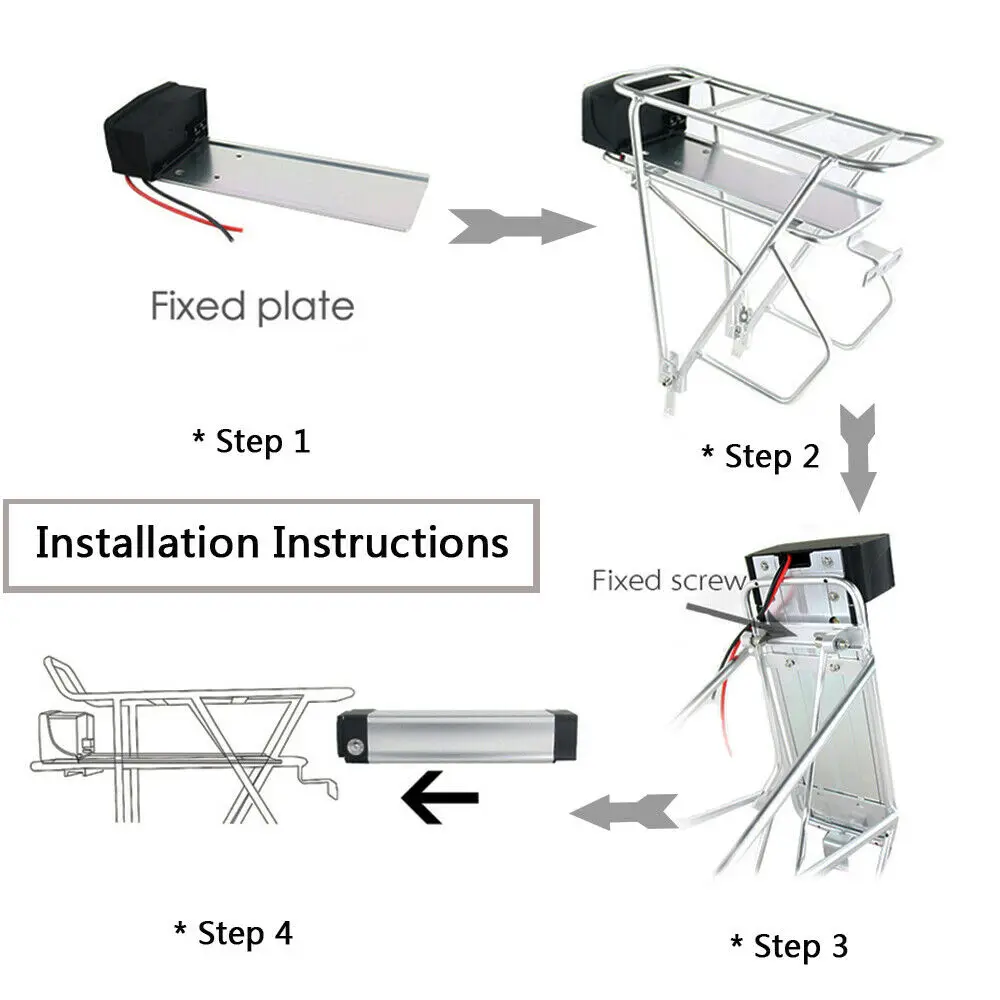 Fixed plate

* Step 1

* Step 2

Installation Instructions

Fixed screw

* Step 4

* Step 3