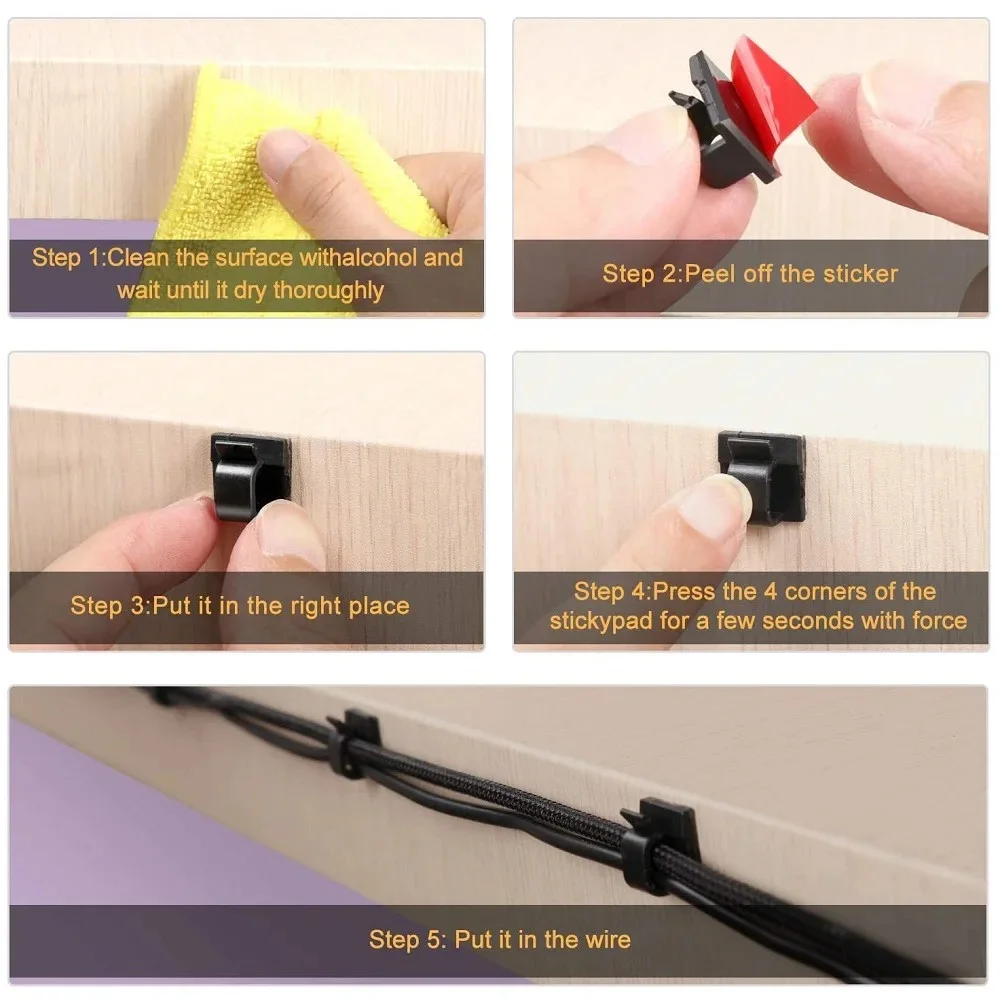 Step 1:Clean the surface withalcohol and wait until it dry thoroughly

Step 2:Peel off the sticker

Step 3:Put it in the right place

Step 4:Press the 4 corners of the stickypad for a few seconds with force

Step 5: Put it in the wire