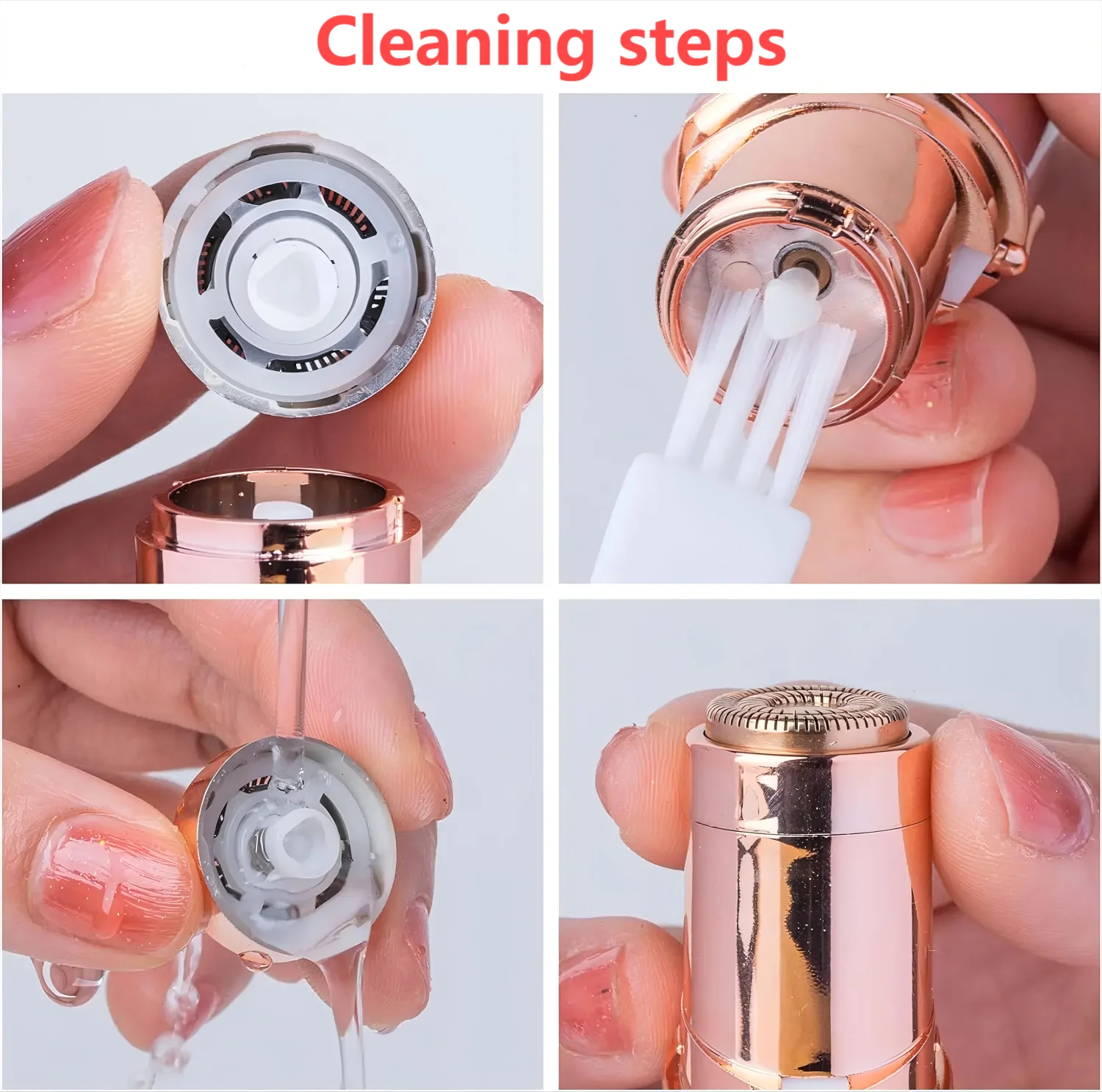 Cleaning steps