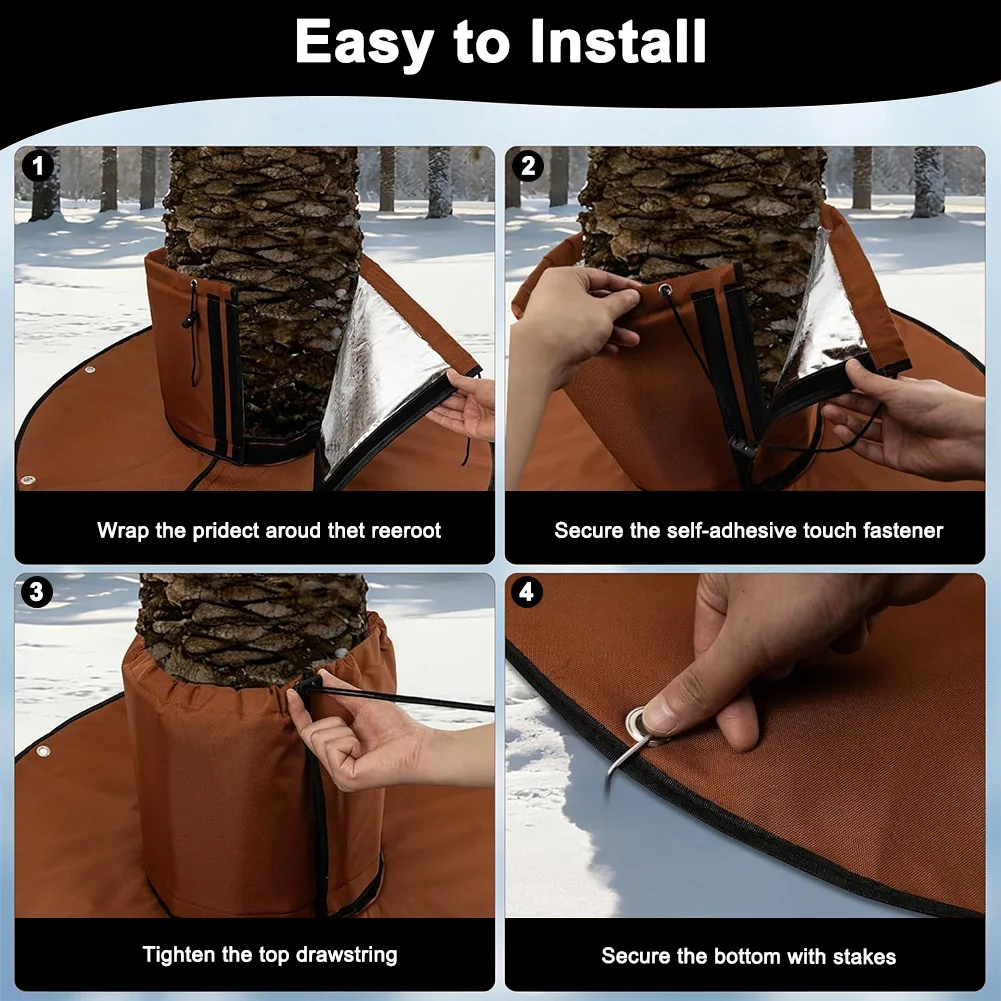 Easy to Install

1

Wrap the pridect aroud thet reeroot

2

Secure the self-adhesive touch fastener

3

Tighten the top drawstring

4

Secure the bottom with stakes