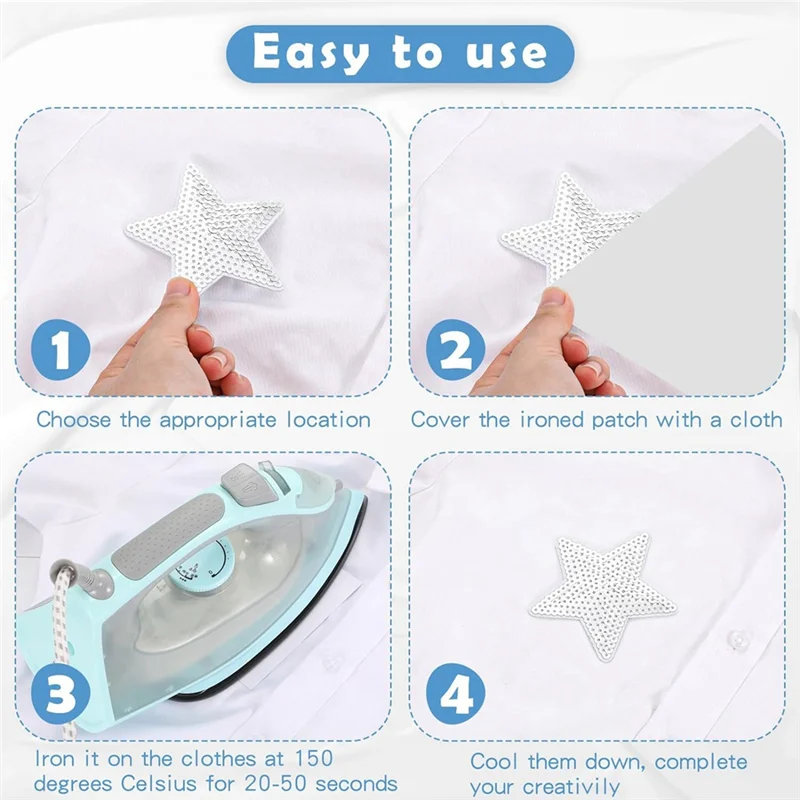 Easy to use

1

Choose the appropriate location

2

Cover the ironed patch with a cloth

3

Iron it on the clothes at 150 degrees Celsius for 20-50 seconds

4

Cool them down, complete your creativily