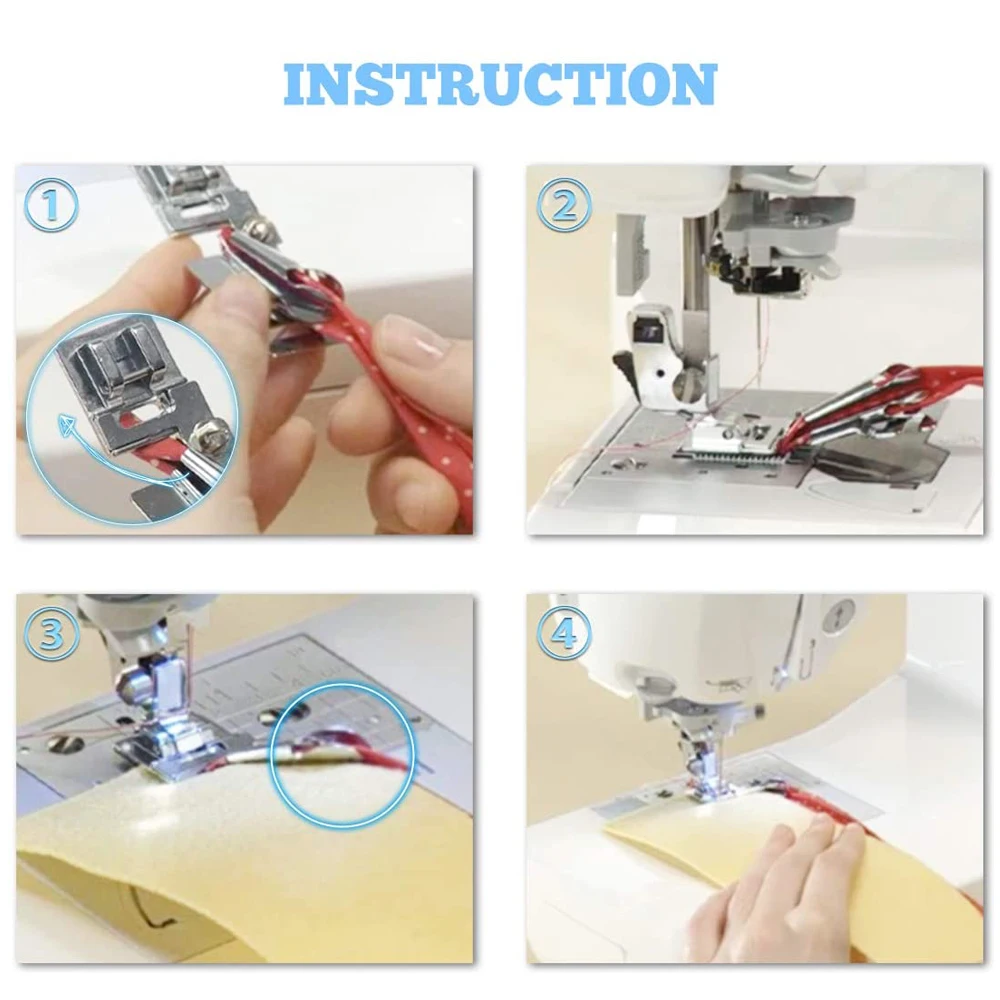 INSTRUCTION

①

②

③

④