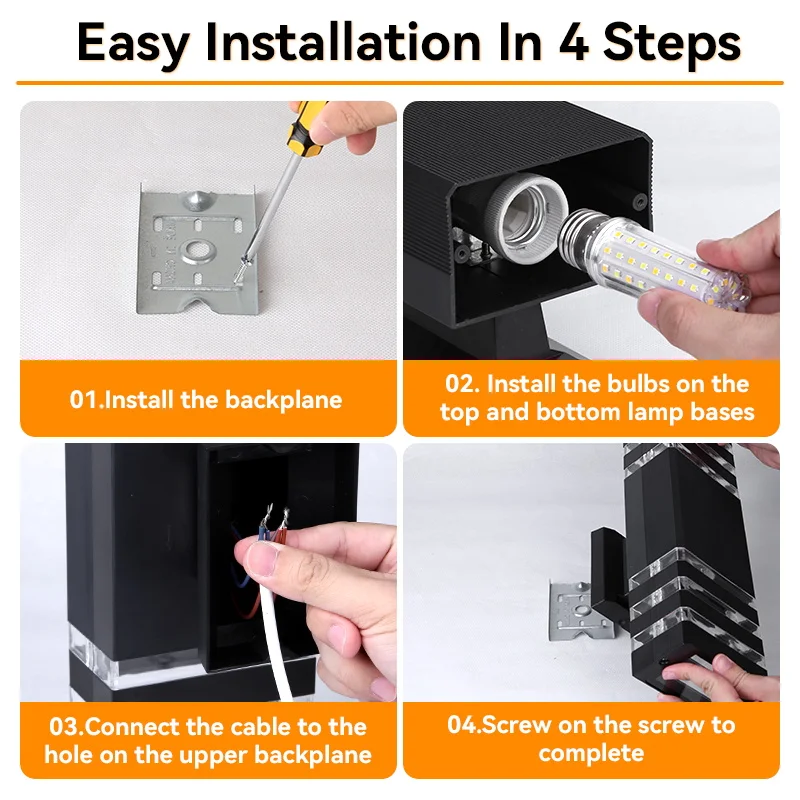 Easy Installation In 4 Steps

01.Install the backplane

02. Install the bulbs on the top and bottom lamp bases

03.Connect the cable to the hole on the upper backplane

04.Screw on the screw to complete