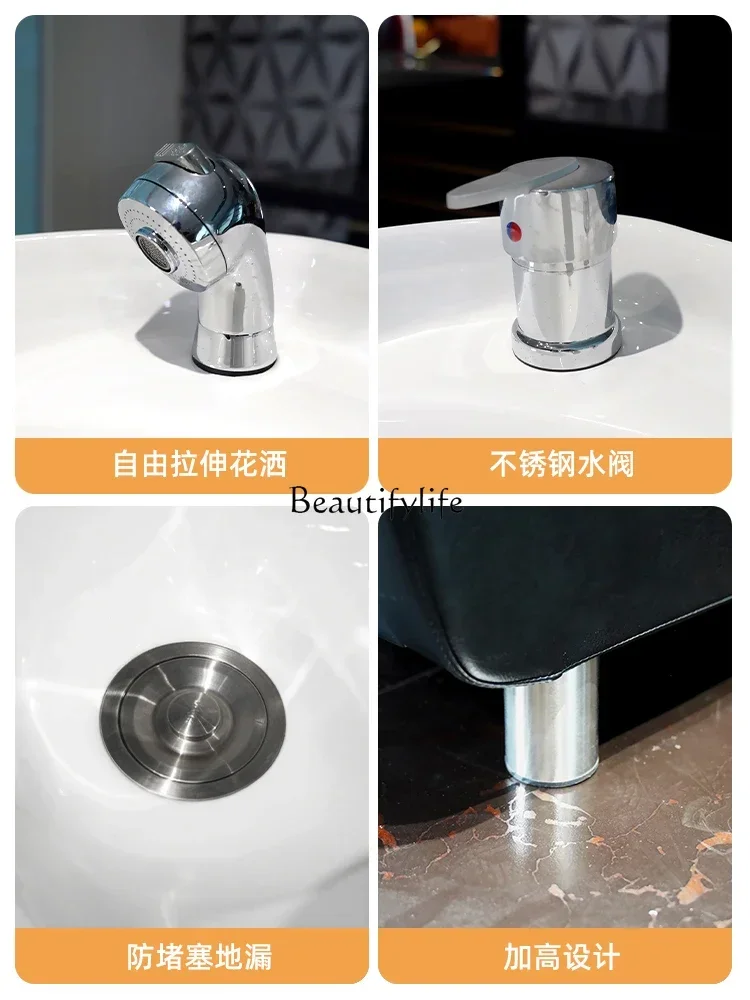 自由拉伸花洒

不锈钢水阀

Beautifylife

防堵塞地漏

加高设计