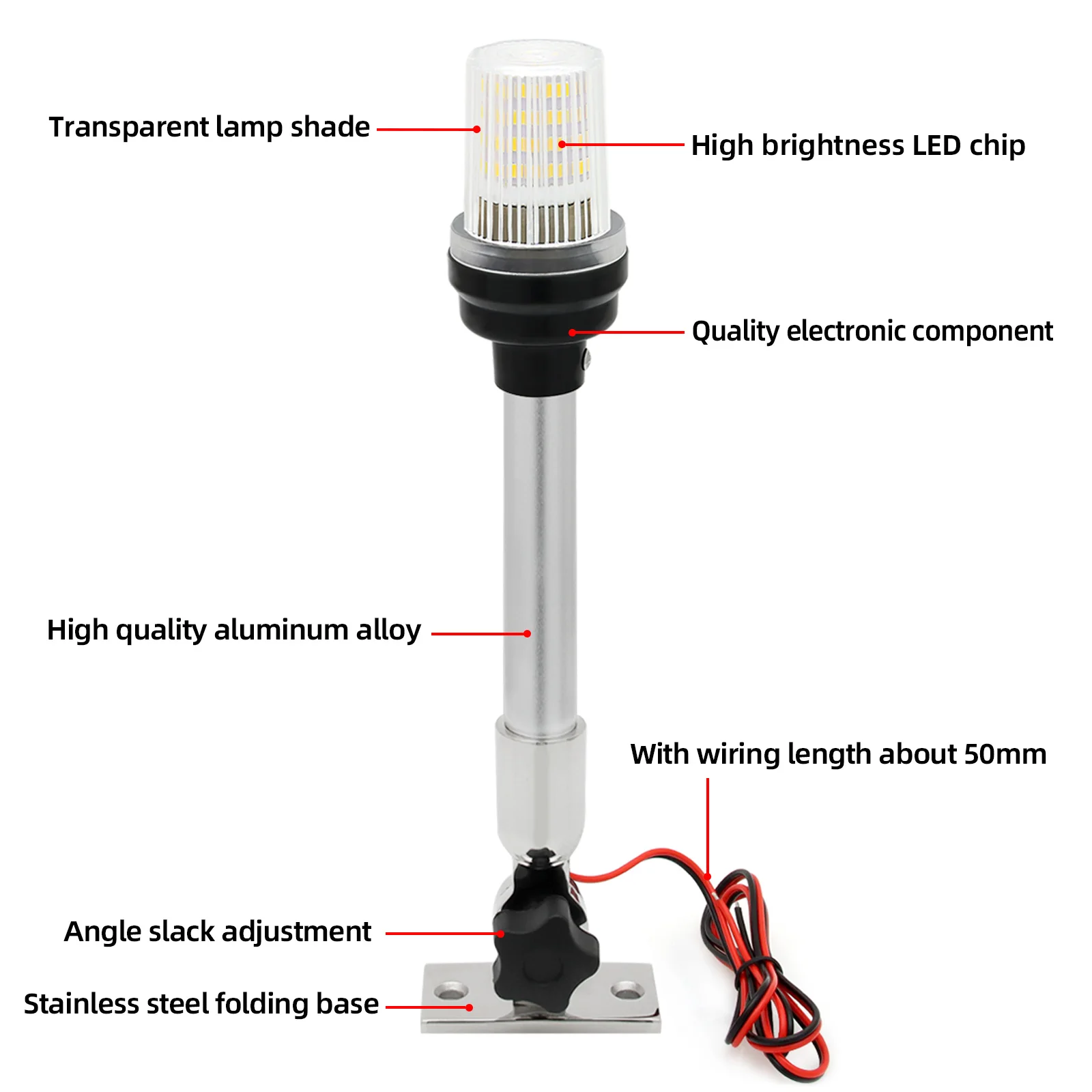 Transparent lamp shade

High brightness LED chip

Quality electronic component

High quality aluminum alloy

With wiring length about 50mm

Angle slack adjustment

Stainless steel folding base