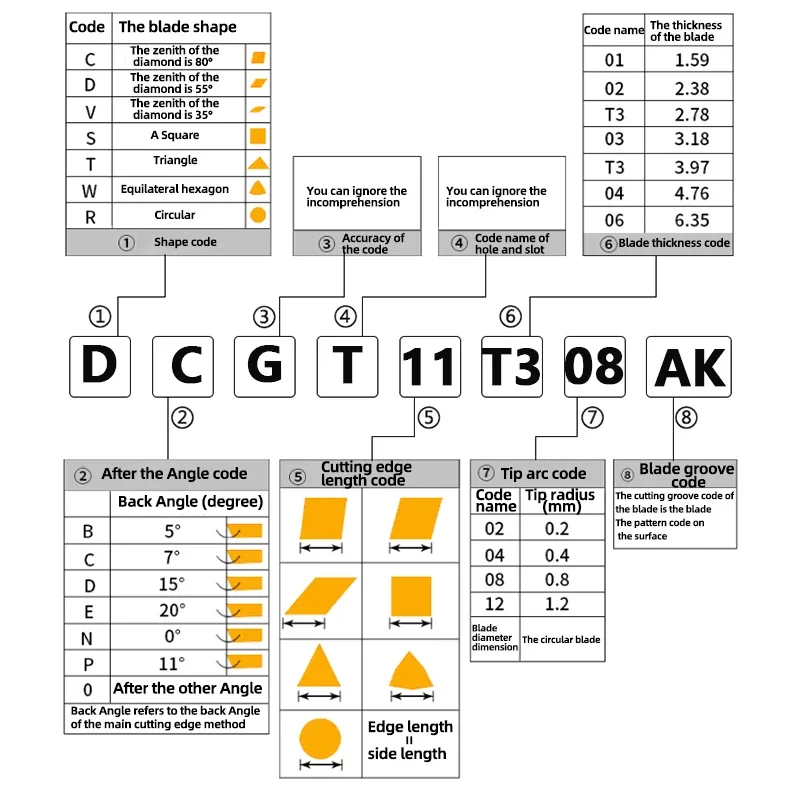 | Code | The blade shape |
|---|---|
| C | The zenith of the diamond is 80° |
| D | The zenith of the diamond is 55° |
| V | The zenith of the diamond is 35° |
| S | A Square |
| T | Triangle |
| W | Equilateral hexagon |
| R | Circular |

① Shape code

You can ignore the incomprehension

③ Accuracy of the code

You can ignore the incomprehension

④ Code name of hole and slot

| Code name | The thickness of the blade |
|---|---|
| 01 | 1.59 |
| 02 | 2.38 |
| T3 | 2.78 |
| 03 | 3.18 |
| T3 | 3.97 |
| 04 | 4.76 |
| 06 | 6.35 |

⑥ Blade thickness code

① ③ ④ ⑥

D C G T 11 T3 08 AK

② ⑤ ⑦ ⑧

② After the Angle code

| | Back Angle (degree) |
|---|---|
| B | 5° |
| C | 7° |
| D | 15° |
| E | 20° |
| N | 0° |
| P | 11° |
| 0 | After the other Angle |

Back Angle refers to the back Angle of the main cutting edge method

⑤ Cutting edge length code

Edge length
=
side length

⑦ Tip arc code

| Code name | Tip radius (mm) |
|---|---|
| 02 | 0.2 |
| 04 | 0.4 |
| 08 | 0.8 |
| 12 | 1.2 |
| Blade diameter dimension | The circular blade |

⑧ Blade groove code

The cutting groove code of the blade is the blade
The pattern code on the surface