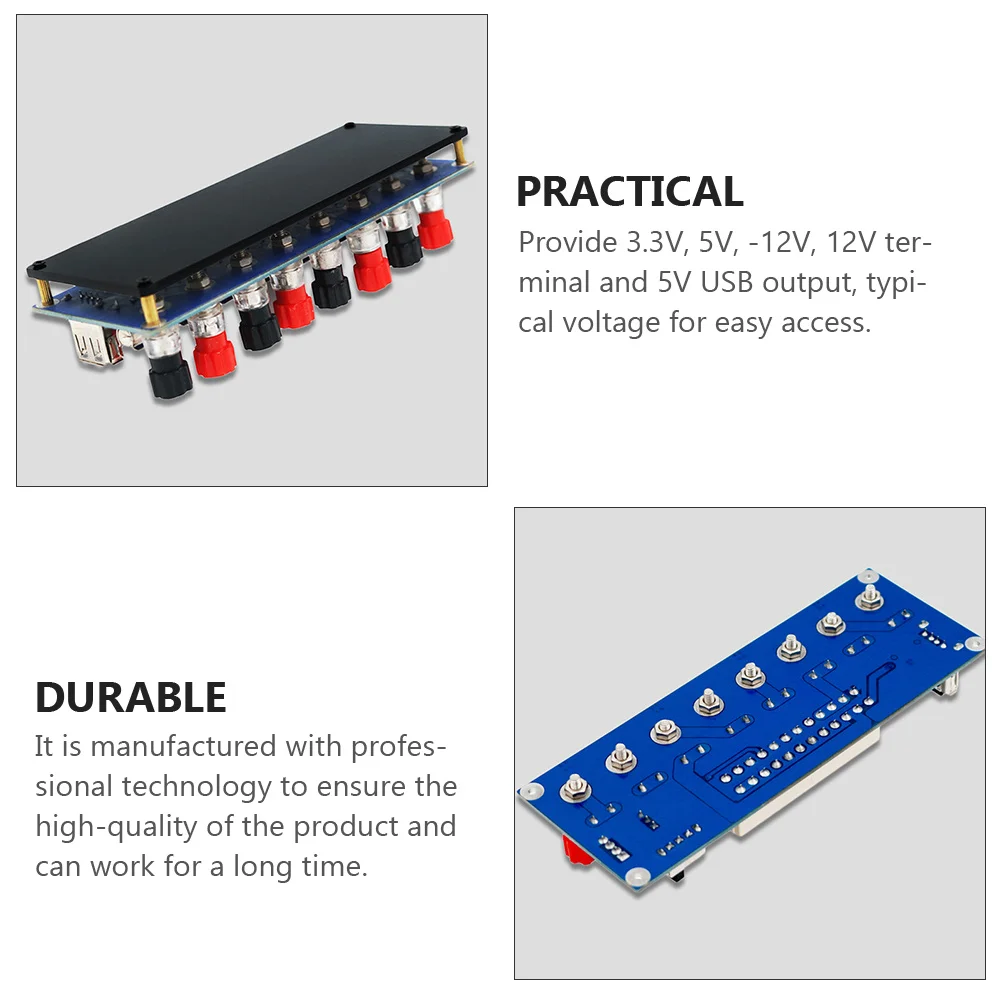 PRACTICAL

Provide 3.3V, 5V, -12V, 12V terminal and 5V USB output, typical voltage for easy access.

DURABLE

It is manufactured with professional technology to ensure the high-quality of the product and can work for a long time.