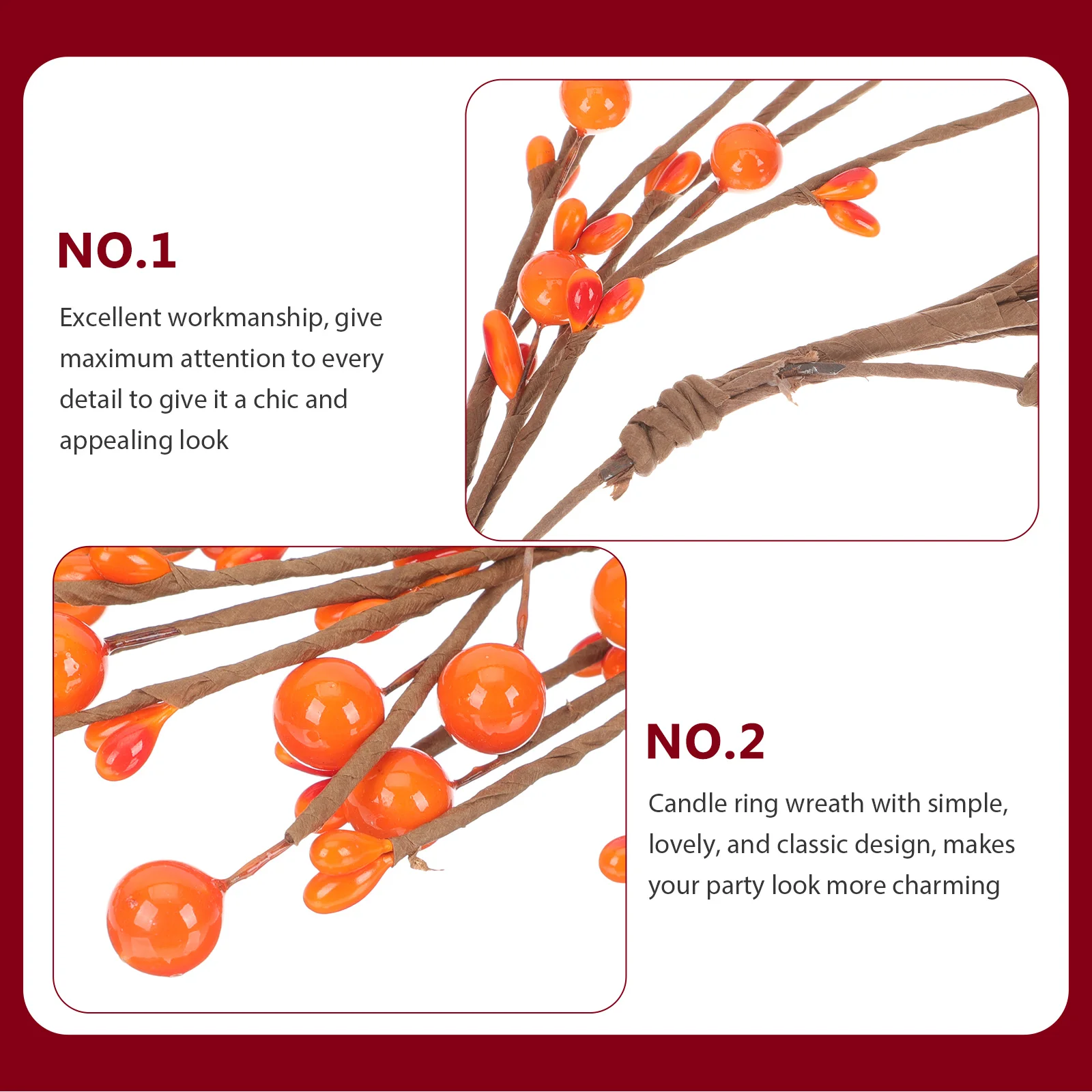 NO.1

Excellent workmanship, give maximum attention to every detail to give it a chic and appealing look

NO.2

Candle ring wreath with simple, lovely, and classic design, makes your party look more charming