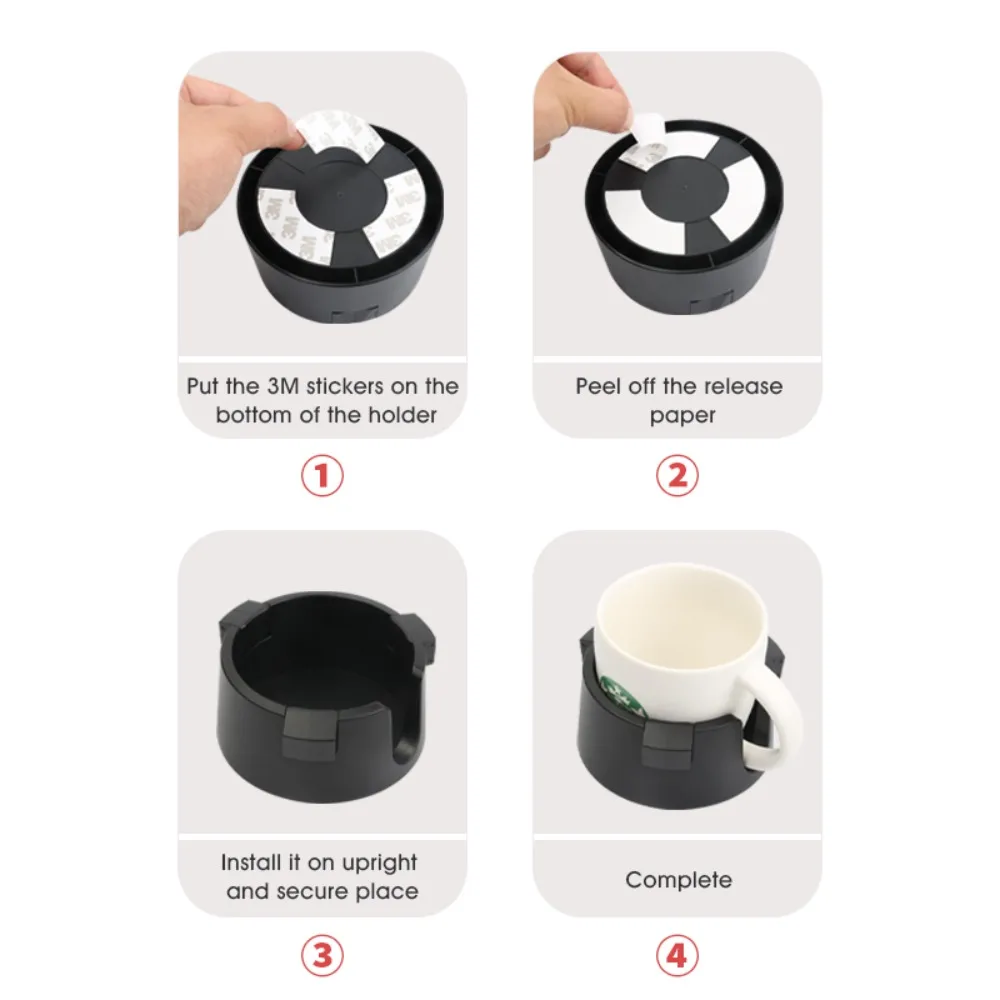 3M 3M 3M

Put the 3M stickers on the bottom of the holder

①

Peel off the release paper

②

Install it on upright and secure place

③

Complete

④