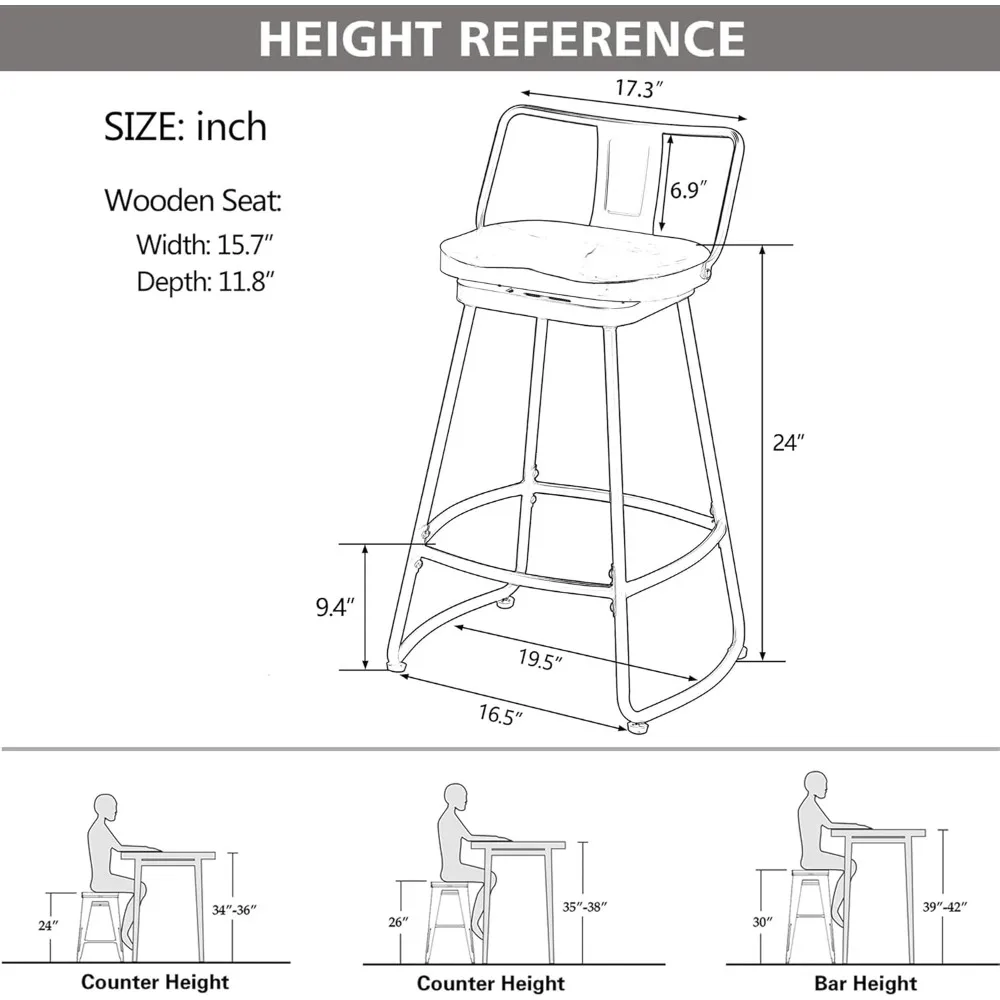 HEIGHT REFERENCE

SIZE: inch

Wooden Seat:
Width: 15.7″
Depth: 11.8″

17.3″
6.9″
24″
9.4″
19.5″
16.5″

24″
34″-36″
Counter Height

26″
35″-38″
Counter Height

30″
39″-42″
Bar Height