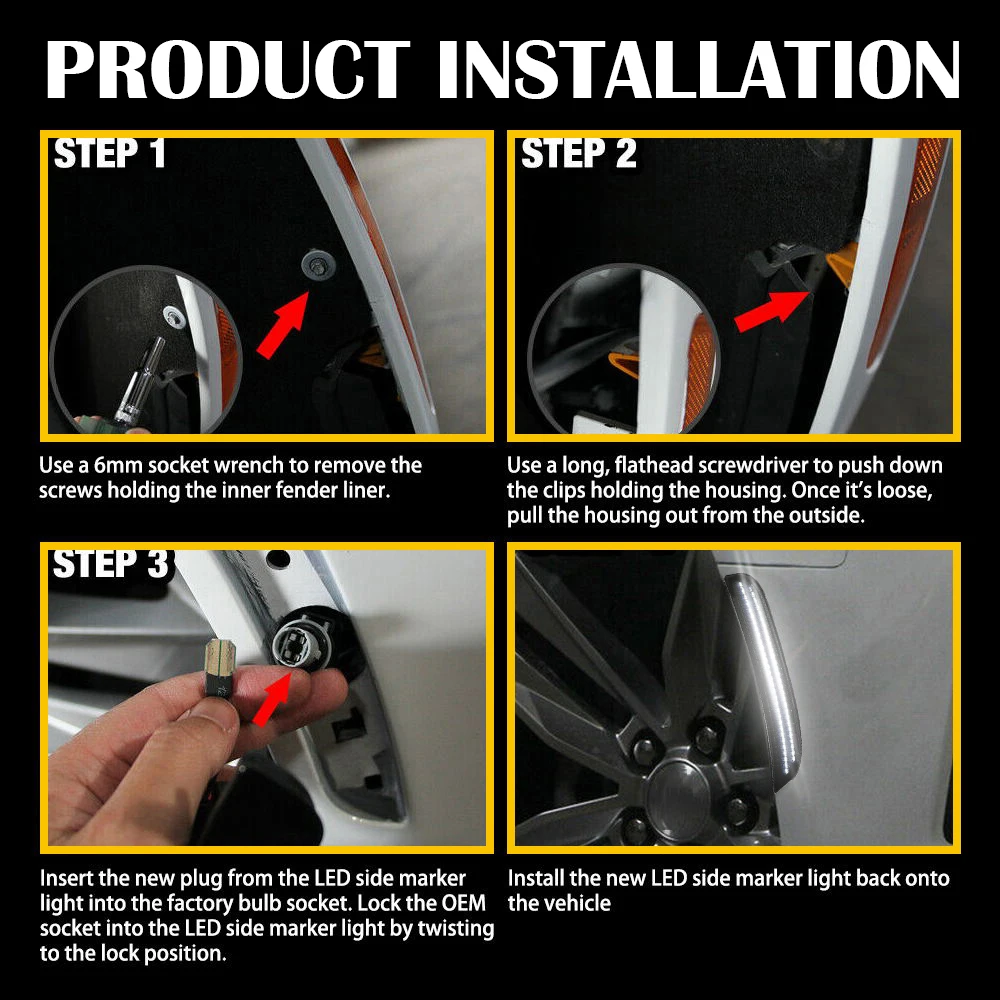 PRODUCT INSTALLATION

STEP 1

Use a 6mm socket wrench to remove the screws holding the inner fender liner.

STEP 2

Use a long, flathead screwdriver to push down the clips holding the housing. Once it's loose, pull the housing out from the outside.

STEP 3

Insert the new plug from the LED side marker light into the factory bulb socket. Lock the OEM socket into the LED side marker light by twisting to the lock position.

Install the new LED side marker light back onto the vehicle