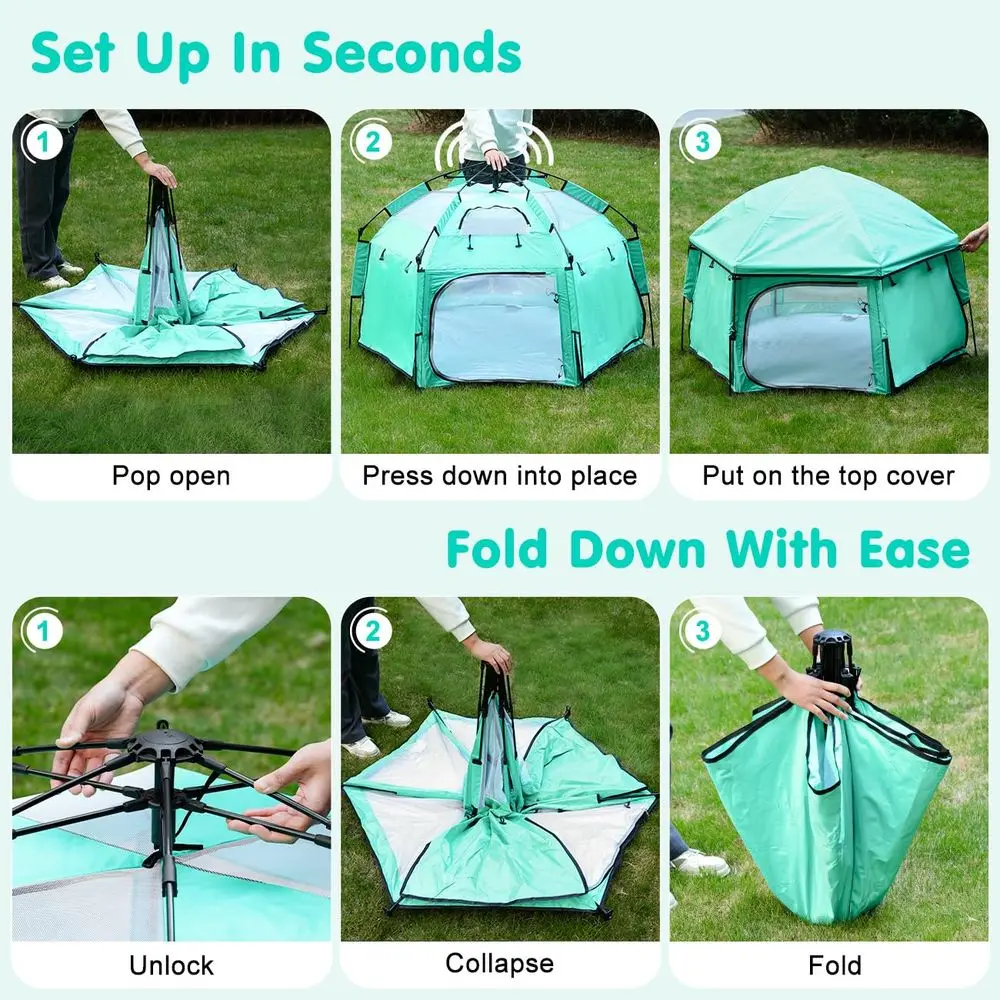 Set Up In Seconds

1
Pop open

2
Press down into place

3
Put on the top cover

Fold Down With Ease

1
Unlock

2
Collapse

3
Fold