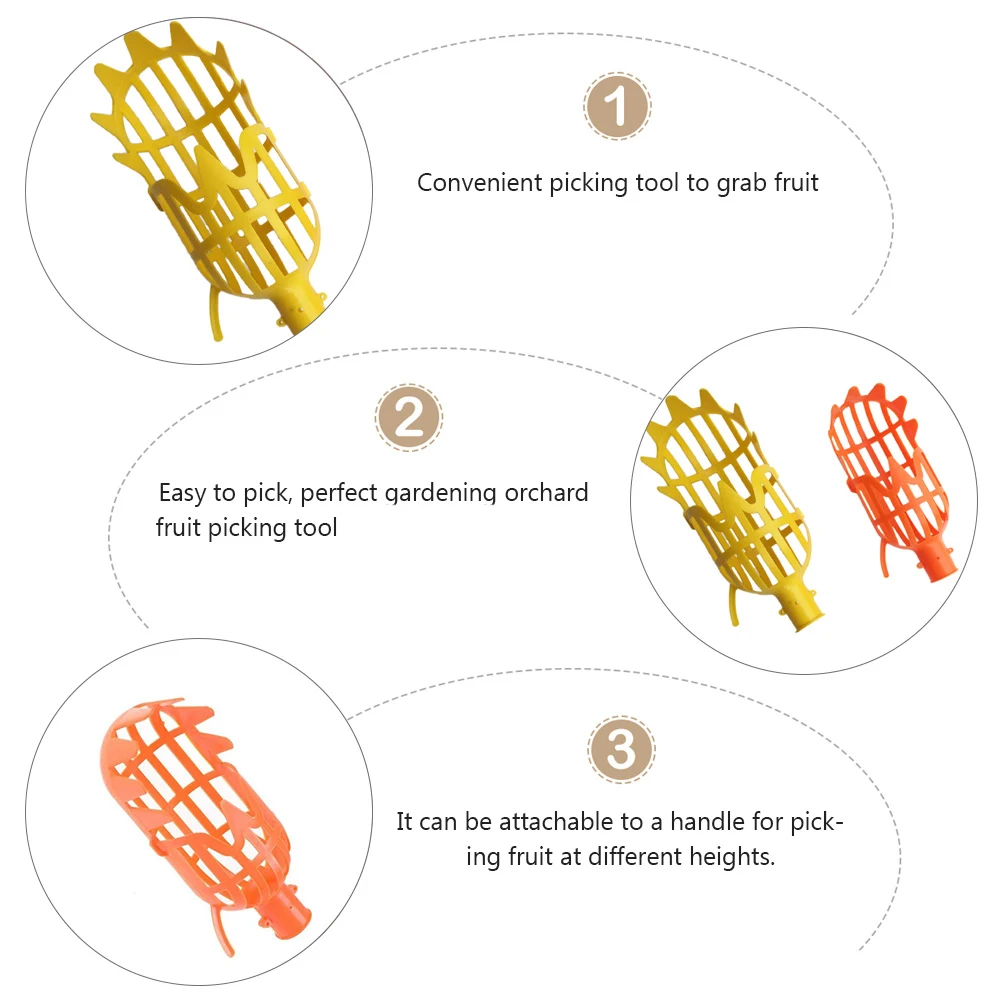 1

Convenient picking tool to grab fruit

2

Easy to pick, perfect gardening orchard fruit picking tool

3

It can be attachable to a handle for picking fruit at different heights.