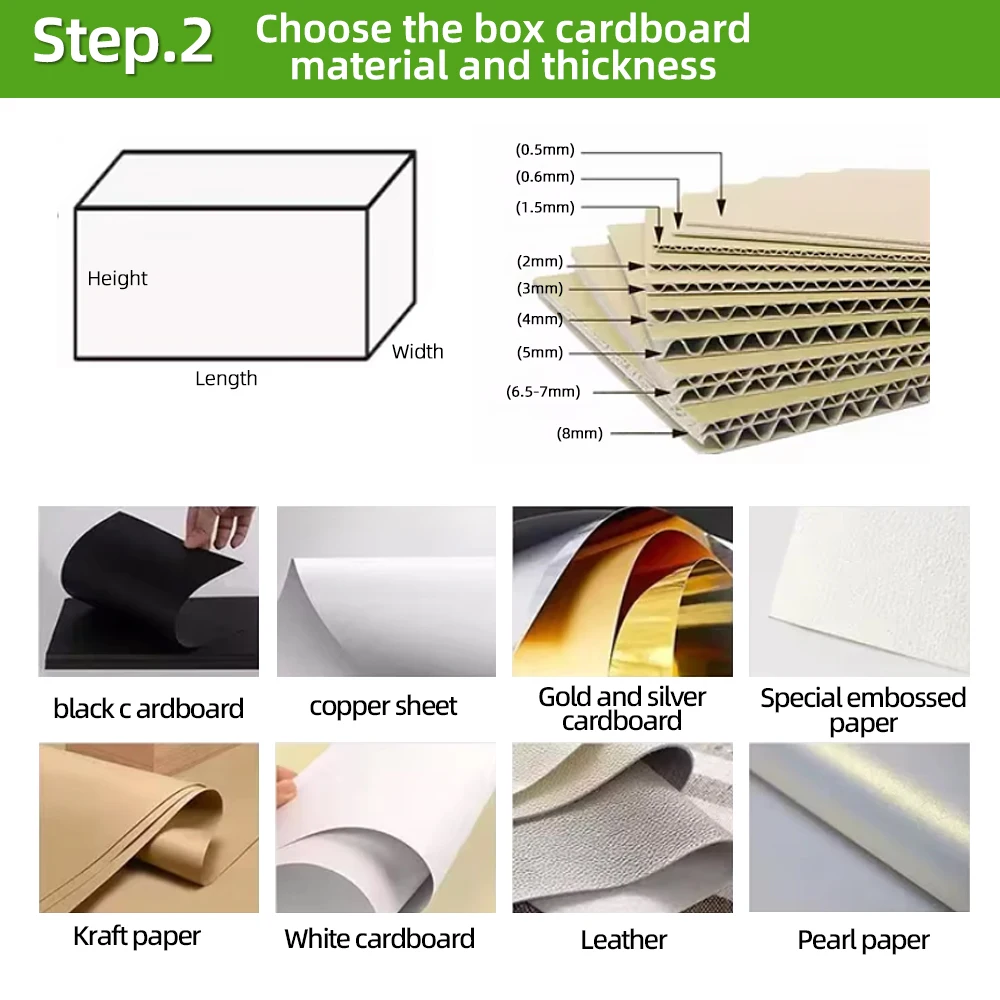 Step.2 Choose the box cardboard material and thickness

Height
Width
Length

(0.5mm)
(0.6mm)
(1.5mm)
(2mm)
(3mm)
(4mm)
(5mm)
(6.5-7mm)
(8mm)

black c ardboard

copper sheet

Gold and silver cardboard

Special embossed paper

Kraft paper

White cardboard

Leather

Pearl paper