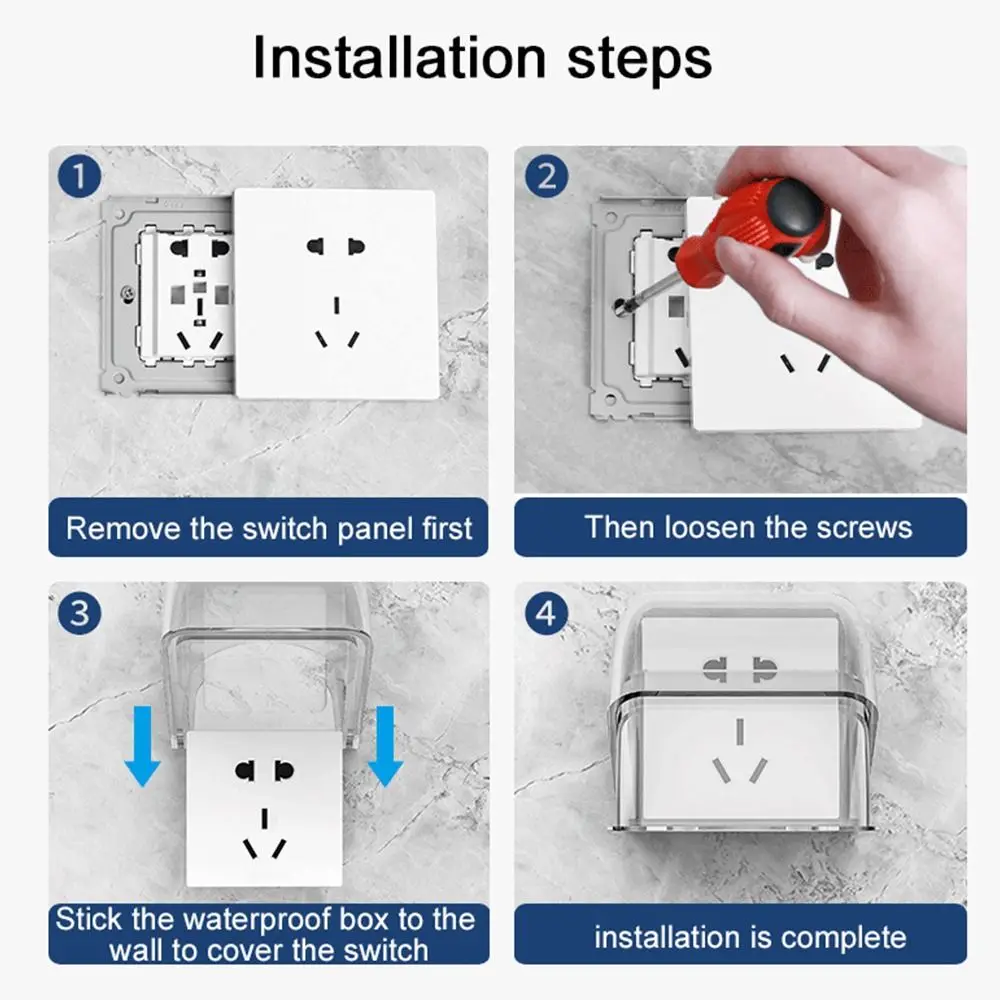 Installation steps

1

Remove the switch panel first

2

Then loosen the screws

3

Stick the waterproof box to the wall to cover the switch

4

installation is complete