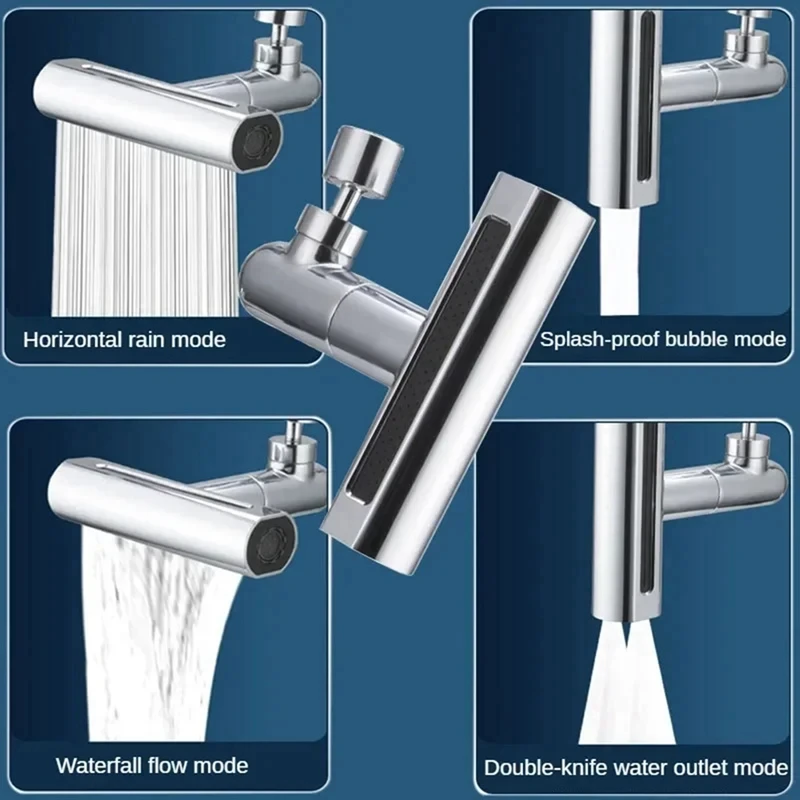 Horizontal rain mode

Splash-proof bubble mode

Waterfall flow mode

Double-knife water outlet mode