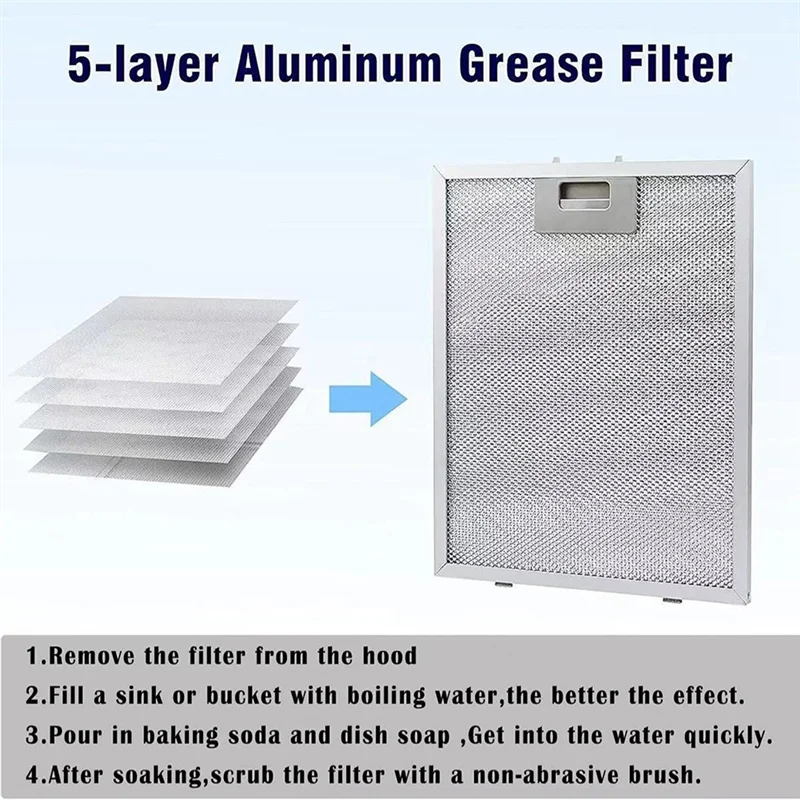 5-layer Aluminum Grease Filter

1.Remove the filter from the hood

2.Fill a sink or bucket with boiling water,the better the effect.

3.Pour in baking soda and dish soap ,Get into the water quickly.

4.After soaking,scrub the filter with a non-abrasive brush.