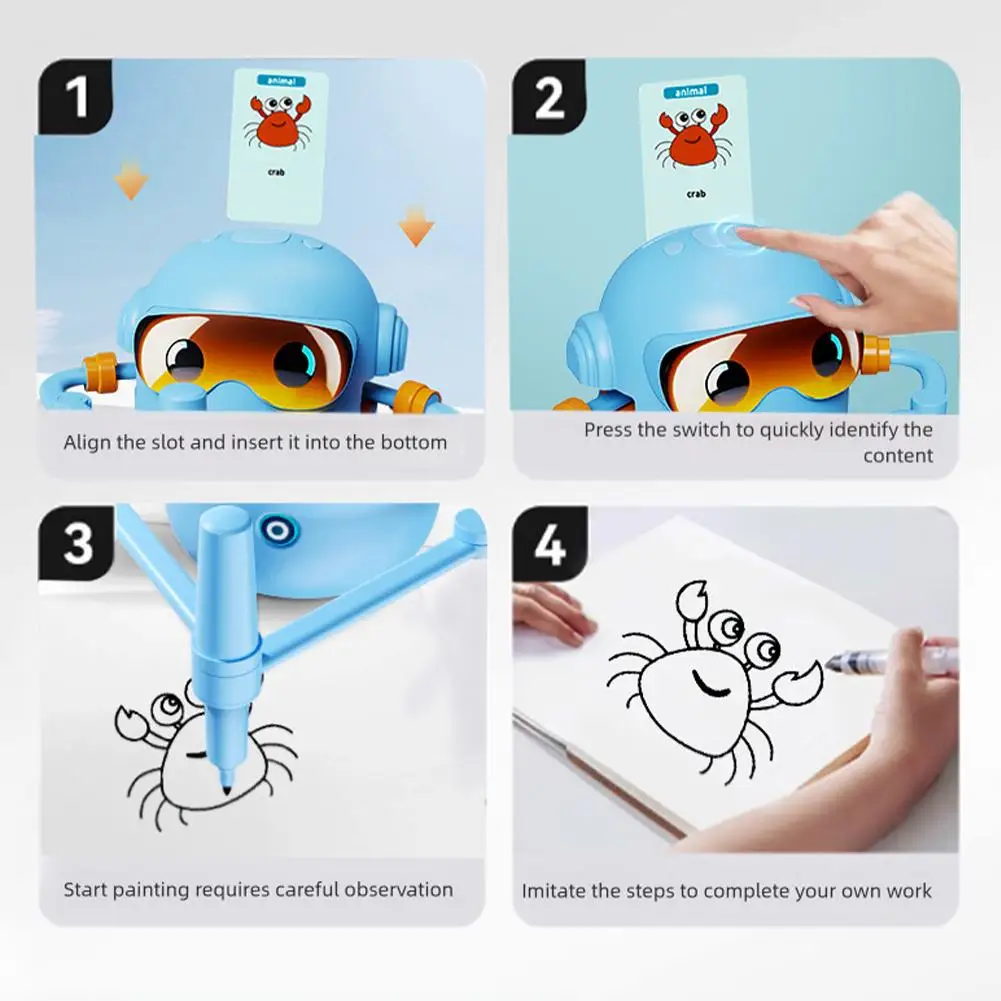 1

animal

crab

Align the slot and insert it into the bottom

2

animal

crab

Press the switch to quickly identify the content

3

Start painting requires careful observation

4

Imitate the steps to complete your own work